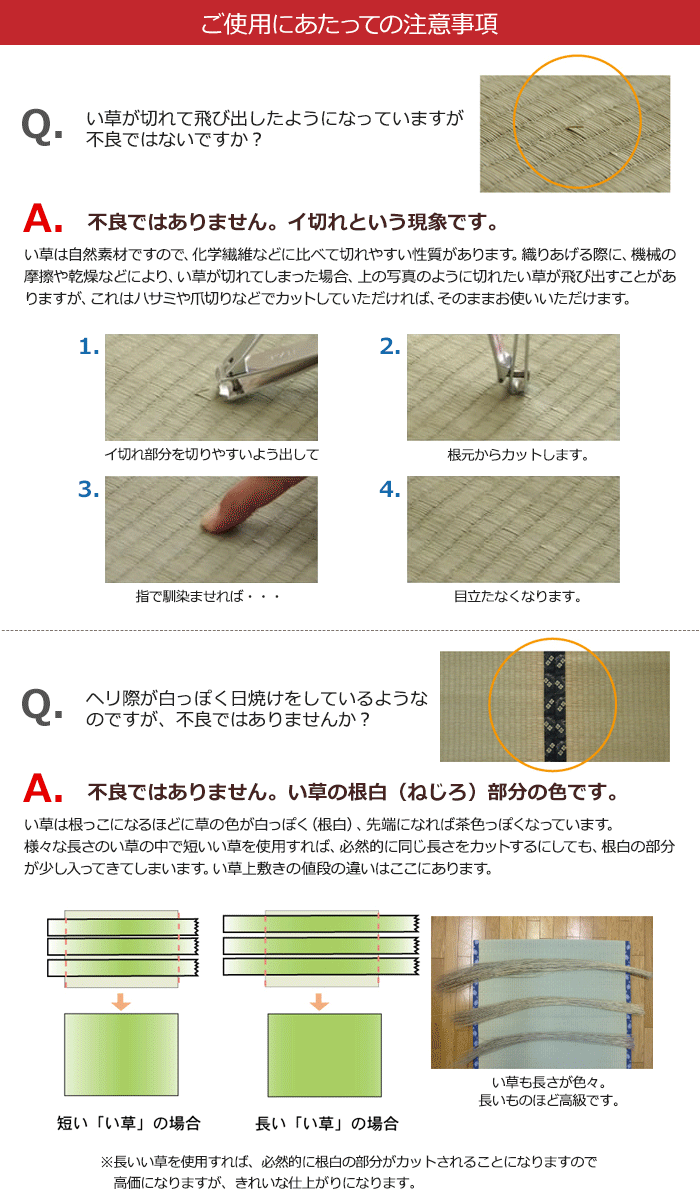 ご使用にあたっての注意事項

Q. い草が切れて飛び出したようになっていますが不良ではないですか？

A. 不良ではありません。イ切れという現象です。

い草は自然素材ですので、化学繊維などに比べて切れやすい性質があります。織りあげる際に、機械の摩擦や乾燥などにより、い草が切れてしまった場合、上の写真のように切れたい草が飛び出すことがありますが、これはハサミや爪切りなどでカットしていただければ、そのままお使いいただけます。

1.
イ切れ部分を切りやすいよう出して

2.
根元からカットします。

3.
指で馴染ませれば・・・

4.
目立たなくなります。

Q. ヘリ際が白っぽく日焼けをしているようなのですが、不良ではありませんか？

A. 不良ではありません。い草の根白（ねじろ）部分の色です。

い草は根っこになるほどに草の色が白っぽく（根白）、先端になれば茶色っぽくなっています。
様々な長さのい草の中で短いい草を使用すれば、必然的に同じ長さをカットするにしても、根白の部分が少し入ってきてしまいます。い草上敷きの値段の違いはここにあります。

短い「い草」の場合

長い「い草」の場合

い草も長さが色々。
長いものほど高級です。

※長いい草を使用すれば、必然的に根白の部分がカットされることになりますので高価になりますが、きれいな仕上がりになります。