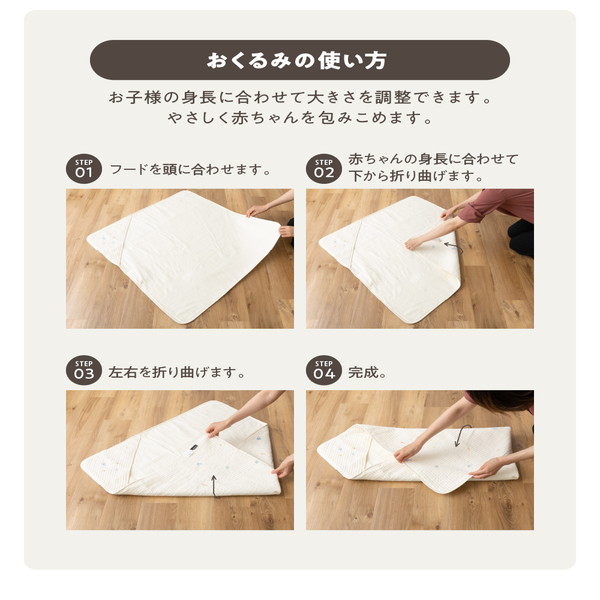 おくるみの使い方

お子様の身長に合わせて大きさを調整できます。
やさしく赤ちゃんを包みこめます。

STEP 01 フードを頭に合わせます。

STEP 02 赤ちゃんの身長に合わせて下から折り曲げます。

STEP 03 左右を折り曲げます。

STEP 04 完成。