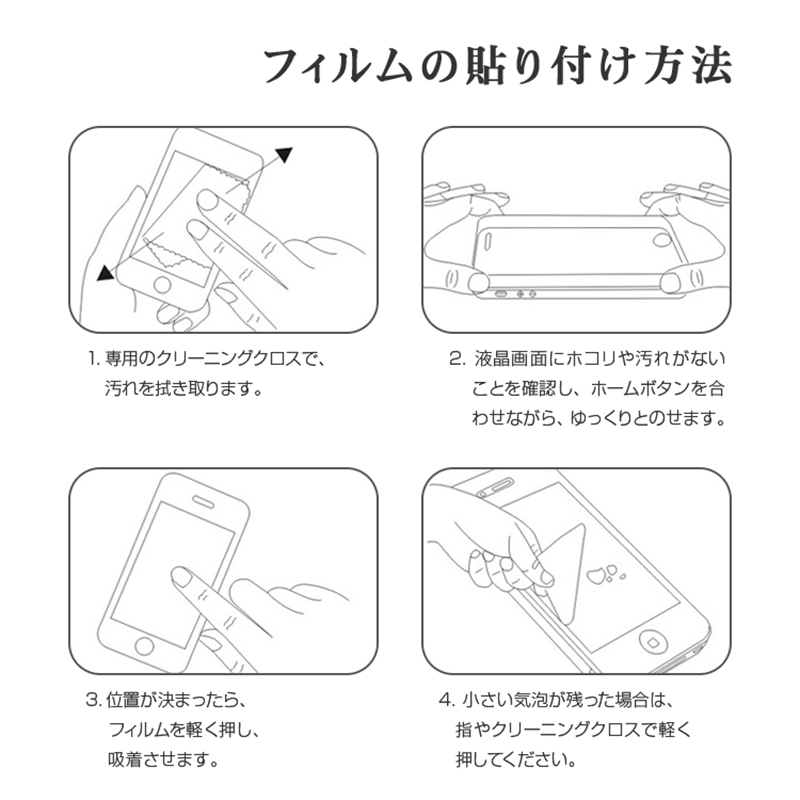 フィルムの貼り付け方法

1. 専用のクリーニングクロスで、汚れを拭き取ります。

2. 液晶画面にホコリや汚れがないことを確認し、ホームボタンを合わせながら、ゆっくりとのせます。

3. 位置が決まったら、フィルムを軽く押し、吸着させます。

4. 小さい気泡が残った場合は、指やクリーニングクロスで軽く押してください。