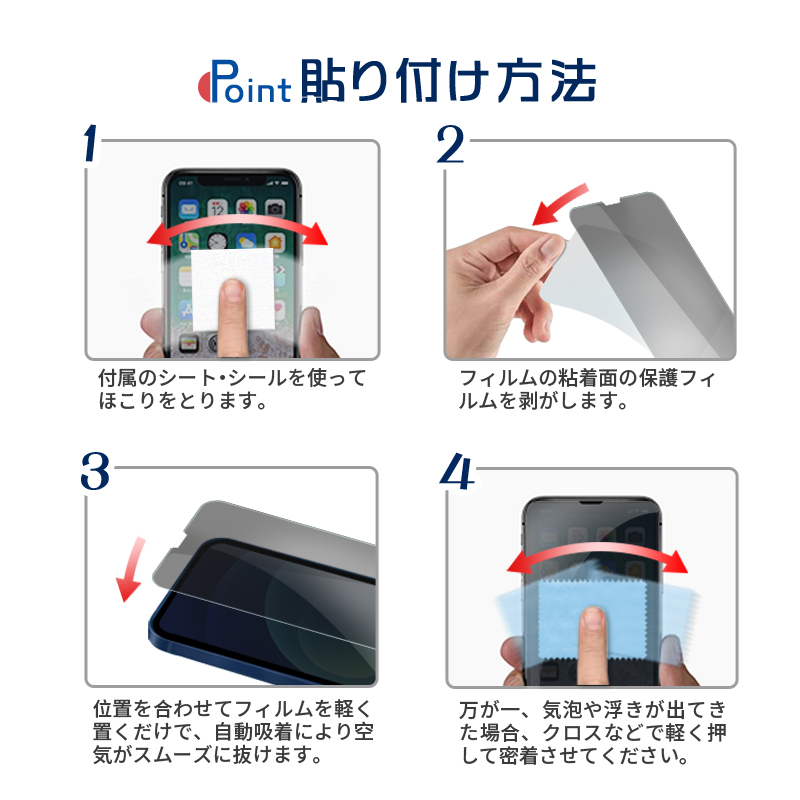 Point 貼り付け方法

1

付属のシート・シールを使ってほこりをとります。

2

フィルムの粘着面の保護フィルムを剥がします。

3

位置を合わせてフィルムを軽く置くだけで、自動吸着により空気がスムーズに抜けます。

4

万が一、気泡や浮きが出てきた場合、クロスなどで軽く押して密着させてください。