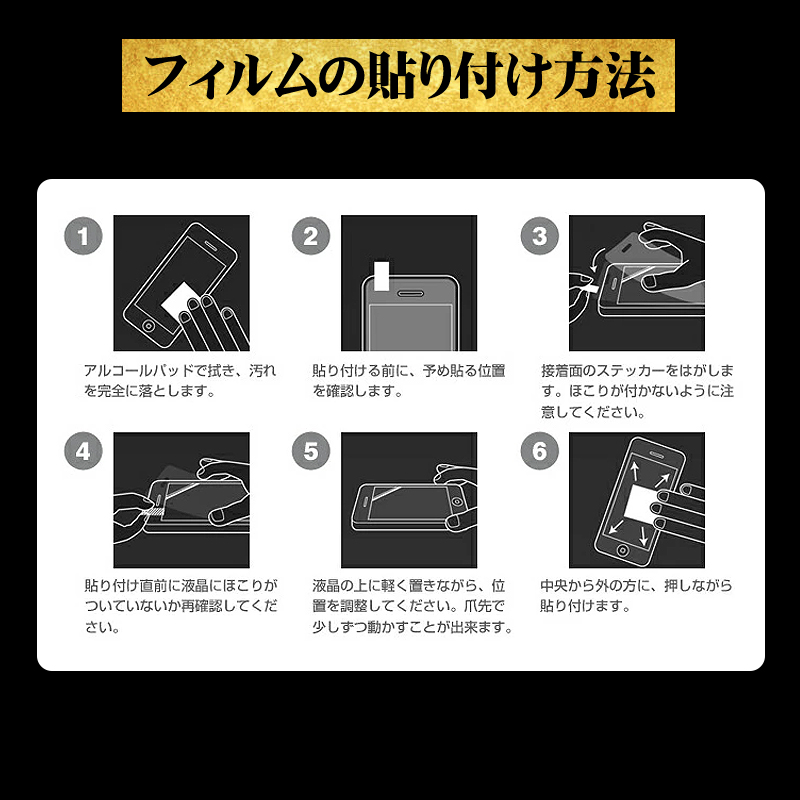 フィルムの貼り付け方法

1

アルコールパッドで拭き、汚れを完全に落とします。

2

貼り付ける前に、予め貼る位置を確認します。

3

接着面のステッカーをはがします。ほこりが付かないように注意してください。

4

貼り付け直前に液晶にほこりがついていないか再確認してください。

5

液晶の上に軽く置きながら、位置を調整してください。爪先で少しずつ動かすことが出来ます。

6

中央から外の方に、押しながら貼り付けます。