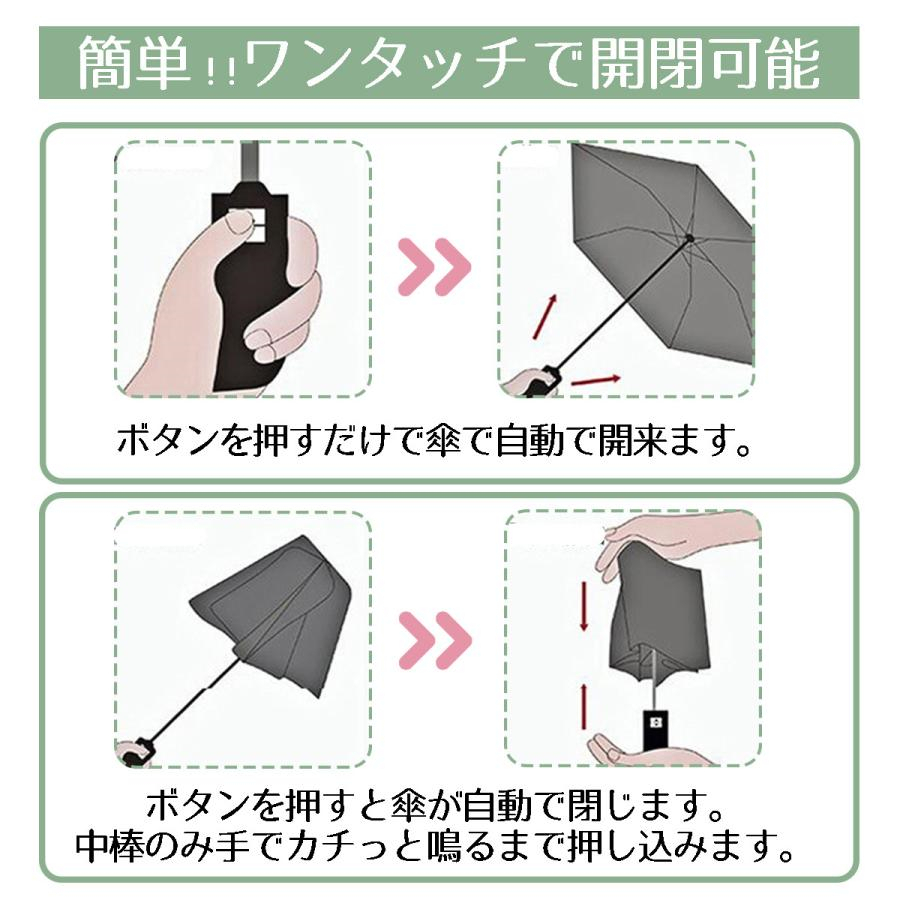 簡単!!ワンタッチで開閉可能

ボタンを押すだけで傘で自動で開来ます。

ボタンを押すと傘が自動で閉じます。
中棒のみ手でカチっと鳴るまで押し込みます。