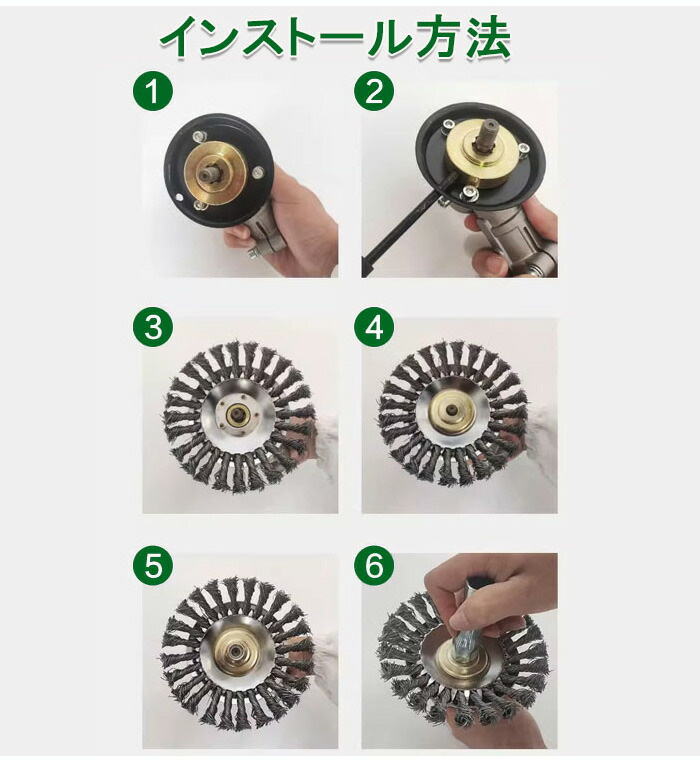 インストール方法

1

2

3

4

5

6