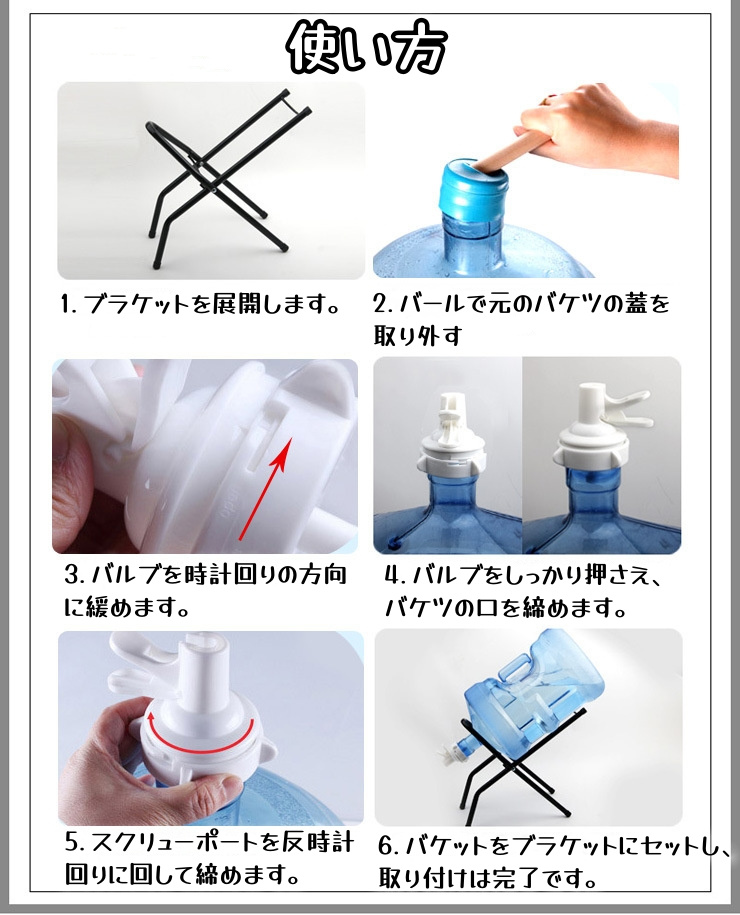 使い方

1. ブラケットを展開します。

2. バールで元のバケツの蓋を取り外す

3. バルブを時計回りの方向に緩めます。

4. バルブをしっかり押さえ、バケツの口を締めます。

5. スクリューポートを反時計回りに回して締めます。

6. バケットをブラケットにセットし、取り付けは完了です。