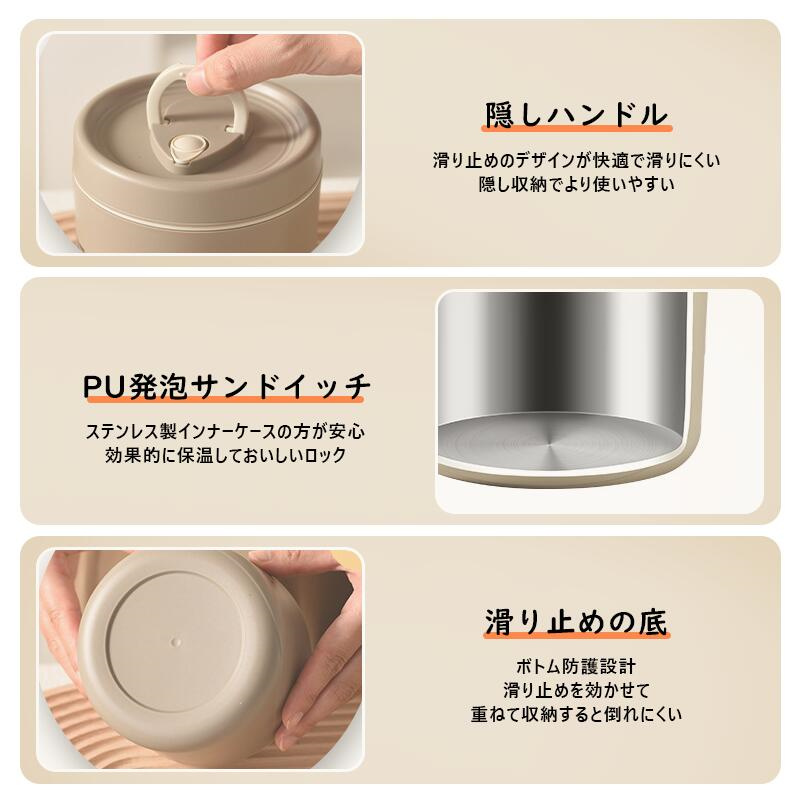 隠しハンドル

滑り止めのデザインが快適で滑りにくい
隠し収納でより使いやすい

PU発泡サンドイッチ

ステンレス製インナーケースの方が安心
効果的に保温しておいしいロック

滑り止めの底

ボトム防護設計
滑り止めを効かせて
重ねて収納すると倒れにくい