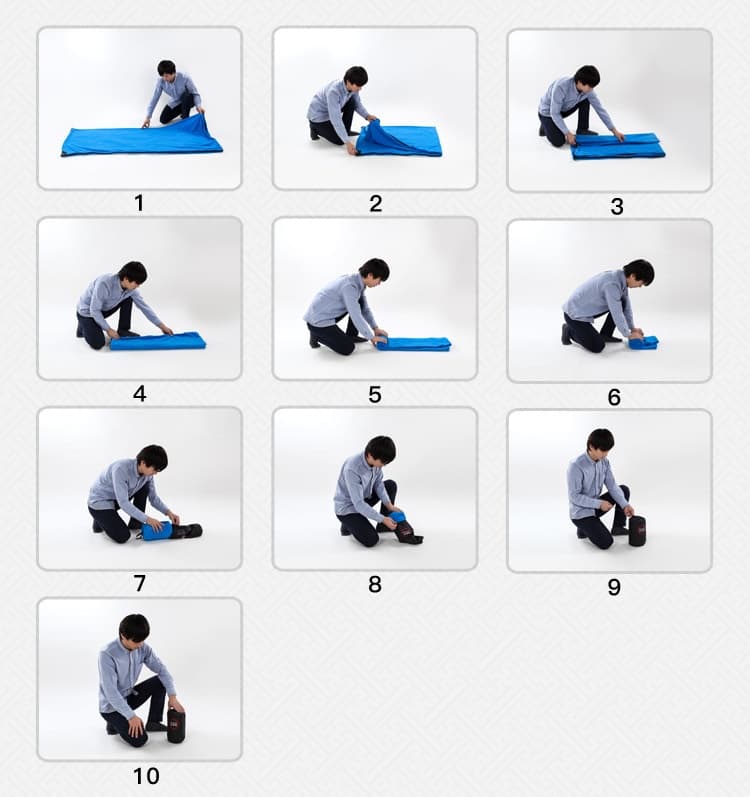 1
2
3
4
5
6
7
8
9
10