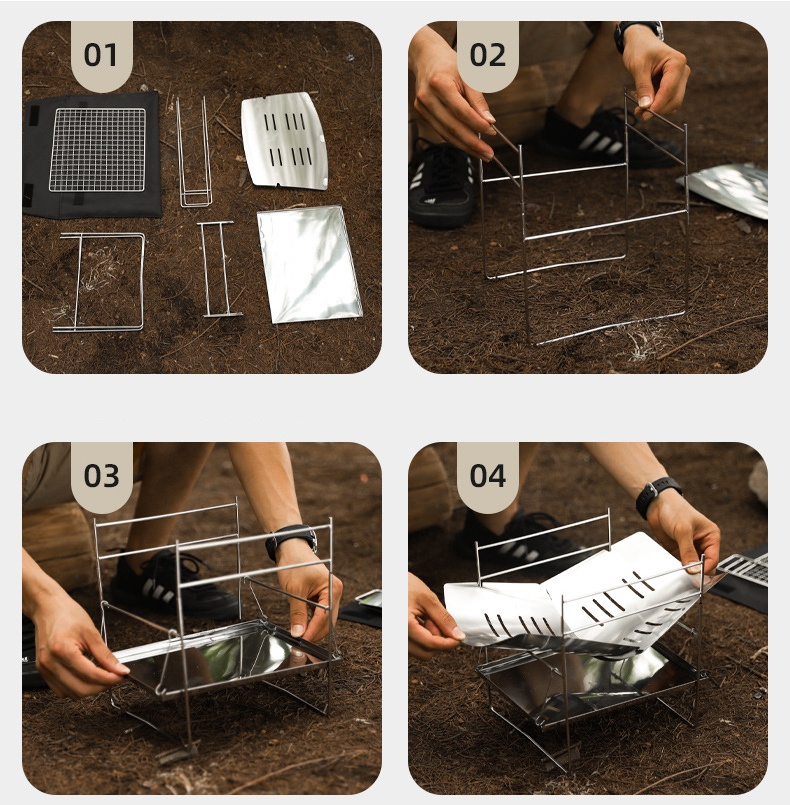 01

02

03

04