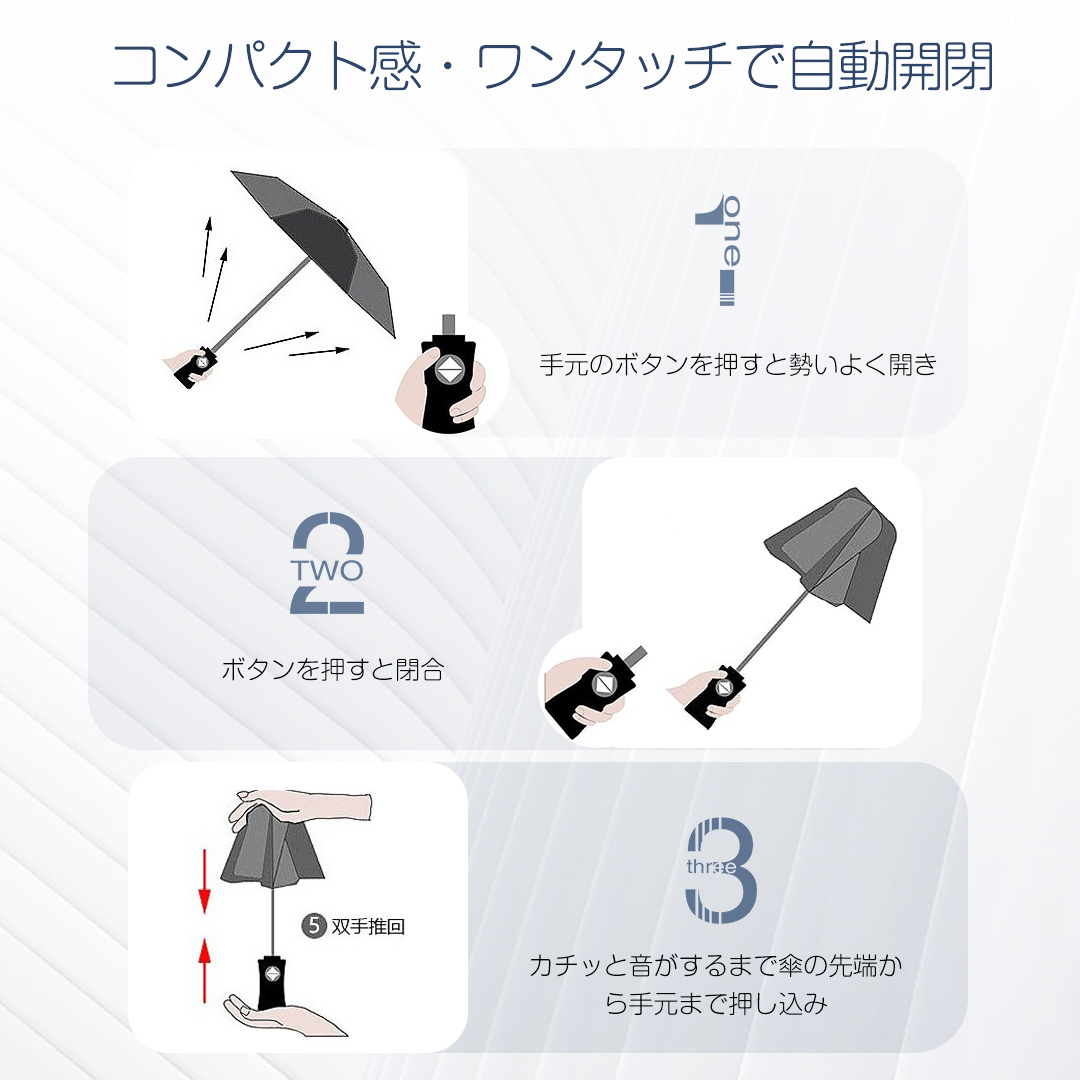 コンパクト感・ワンタッチで自動開閉

1 one

手元のボタンを押すと勢いよく開き

2 TWO

ボタンを押すと閉合

5 双手推回

3 three

カチッと音がするまで傘の先端から手元まで押し込み