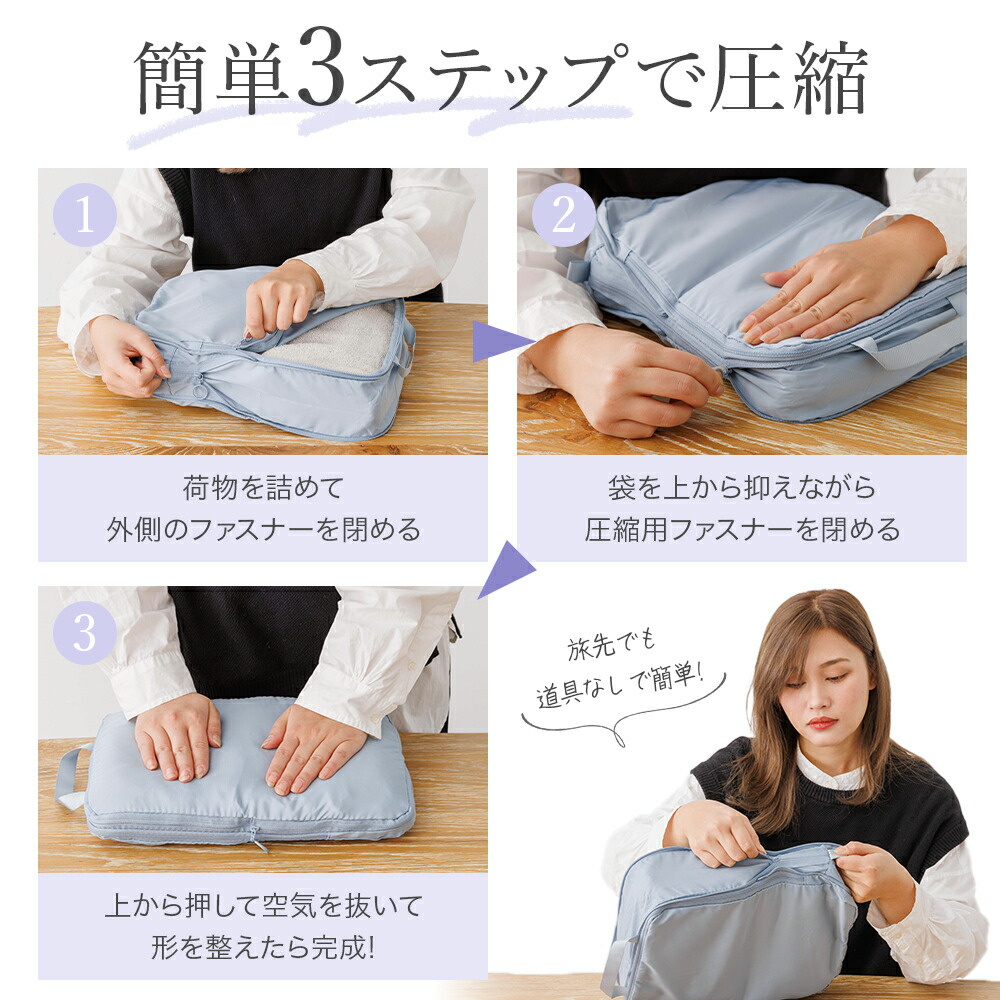 簡単3ステップで圧縮

1
荷物を詰めて
外側のファスナーを閉める

2
袋を上から抑えながら
圧縮用ファスナーを閉める

3
上から押して空気を抜いて
形を整えたら完成!

旅先でも
道具なしで簡単!