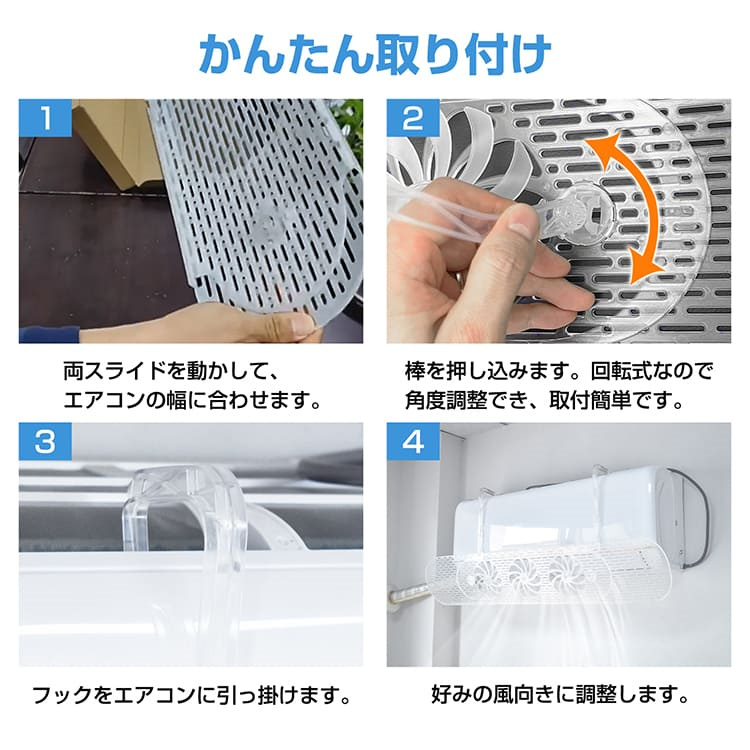 かんたん取り付け

1

両スライドを動かして、エアコンの幅に合わせます。

2

棒を押し込みます。回転式なので角度調整でき、取付簡単です。

3

フックをエアコンに引っ掛けます。

4

好みの風向きに調整します。