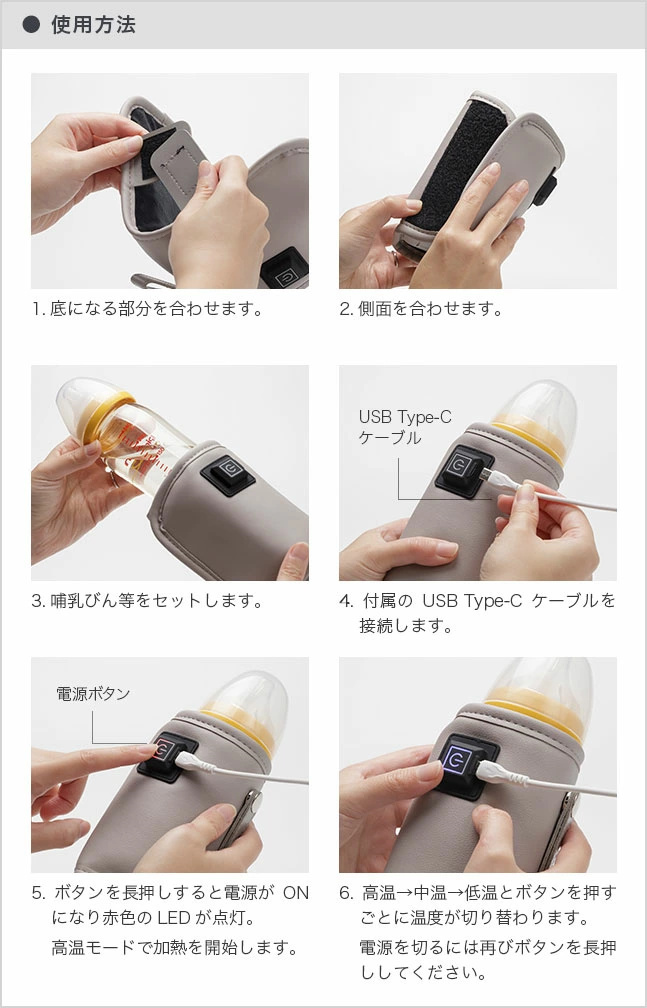 ● 使用方法

1. 底になる部分を合わせます。

2. 側面を合わせます。

3. 哺乳びん等をセットします。

USB Type-C
ケーブル

4. 付属の USB Type-C ケーブルを接続します。

電源ボタン

5. ボタンを長押しすると電源が ON になり赤色の LED が点灯。

高温モードで加熱を開始します。

6. 高温→中温→低温とボタンを押すごとに温度が切り替わります。

電源を切るには再びボタンを長押ししてください。