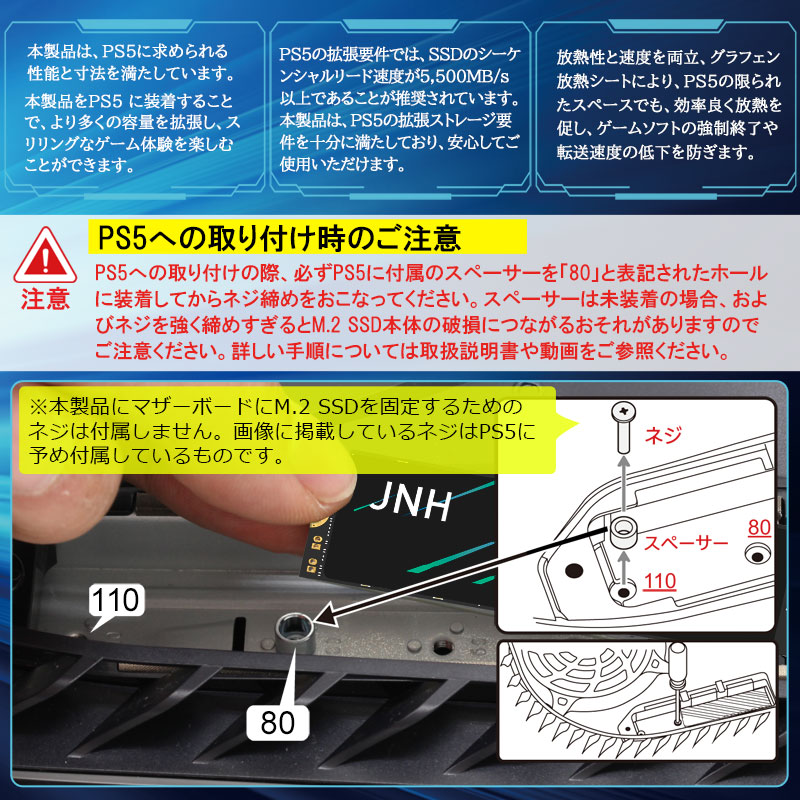 本製品は、PS5に求められる性能と寸法を満たしています。

本製品をPS5 に装着することで、より多くの容量を拡張し、スリリングなゲーム体験を楽しむことができます。

PS5の拡張要件では、SSDのシーケンシャルリード速度が5,500MB/s以上であることが推奨されています。本製品は、PS5の拡張ストレージ要件を十分に満たしており、安心してご使用いただけます。

放熱性と速度を両立、グラフェン放熱シートにより、PS5の限られたスペースでも、効率良く放熱を促し、ゲームソフトの強制終了や転送速度の低下を防ぎます。

注意

PS5への取り付け時のご注意

PS5への取り付けの際、必ずPS5に付属のスペーサーを「80」と表記されたホールに装着してからネジ締めをおこなってください。スペーサーは未装着の場合、およびネジを強く締めすぎるとM.2 SSD本体の破損につながるおそれがありますのでご注意ください。詳しい手順については取扱説明書や動画をご参照ください。

※本製品にマザーボードにM.2 SSDを固定するためのネジは付属しません。画像に掲載しているネジはPS5に予め付属しているものです。

JNH

110

80

ネジ

スペーサー

80

110