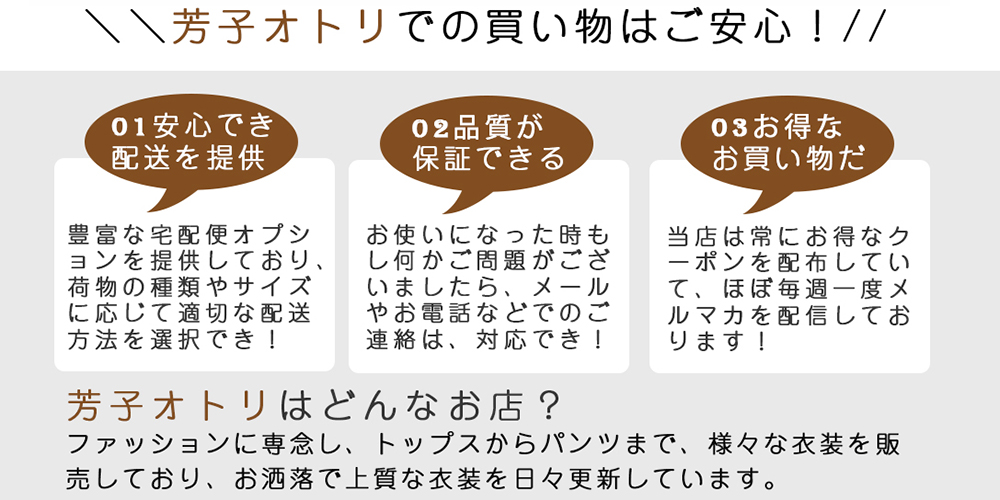 ＼＼芳子オトリでの買い物はご安心！//

01安心でき
配送を提供

豊富な宅配便オプションを提供しており、荷物の種類やサイズに応じて適切な配送方法を選択でき！

02品質が
保証できる

お使いになった時もし何かご問題がございましたら、メールやお電話などでのご連絡は、対応でき！

03お得な
お買い物だ

当店は常にお得なクーポンを配布していて、ほぼ毎週一度メルマカを配信しております！

芳子オトリはどんなお店？

ファッションに専念し、トップスからパンツまで、様々な衣装を販売しており、お洒落で上質な衣装を日々更新しています。