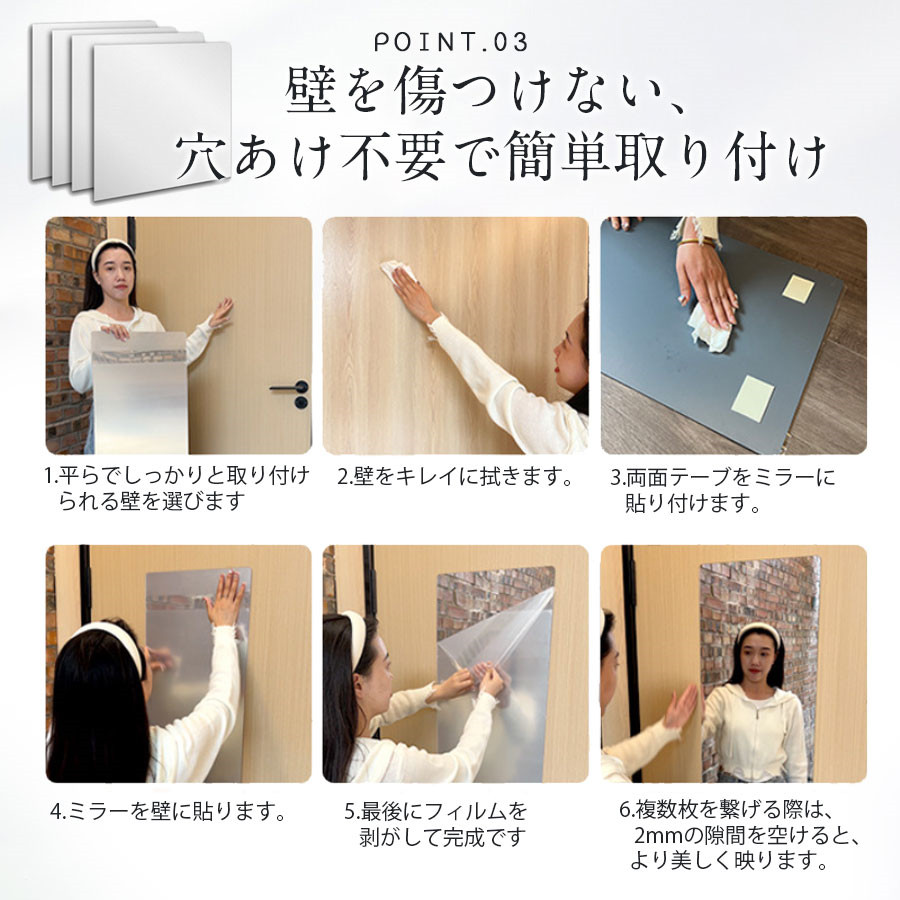 POINT.03

壁を傷つけない、
穴あけ不要で簡単取り付け

1.平らでしっかりと取り付けられる壁を選びます

2.壁をキレイに拭きます。

3.両面テープをミラーに貼り付けます。

4.ミラーを壁に貼ります。

5.最後にフィルムを剥がして完成です

6.複数枚を繋げる際は、2mmの隙間を空けると、より美しく映ります。