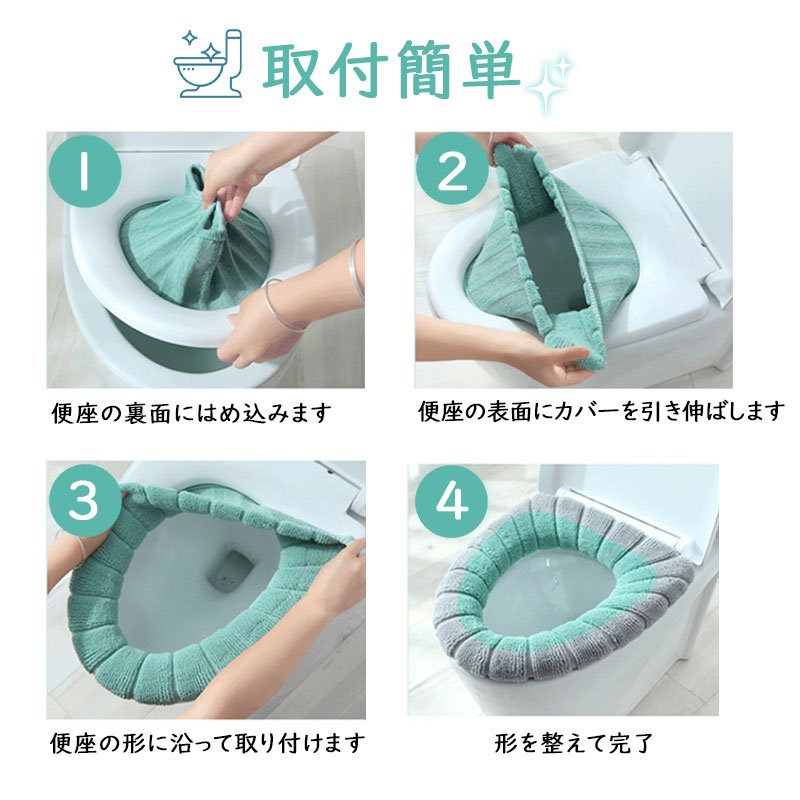 取付簡単

1
便座の裏面にはめ込みます

2
便座の表面にカバーを引き伸ばします

3
便座の形に沿って取り付けます

4
形を整えて完了