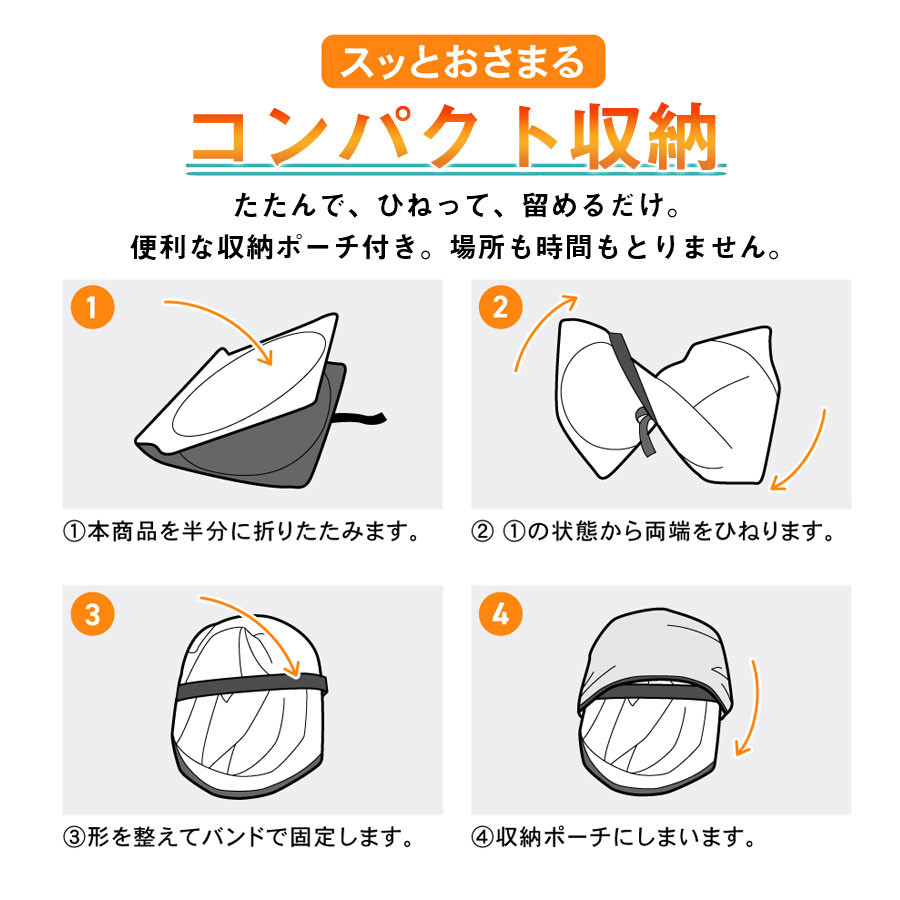 スッとおさまる

コンパクト収納

たたんで、ひねって、留めるだけ。
便利な収納ポーチ付き。場所も時間もとりません。

1

①本商品を半分に折りたたみます。

2

② ①の状態から両端をひねります。

3

③形を整えてバンドで固定します。

4

④収納ポーチにしまいます。