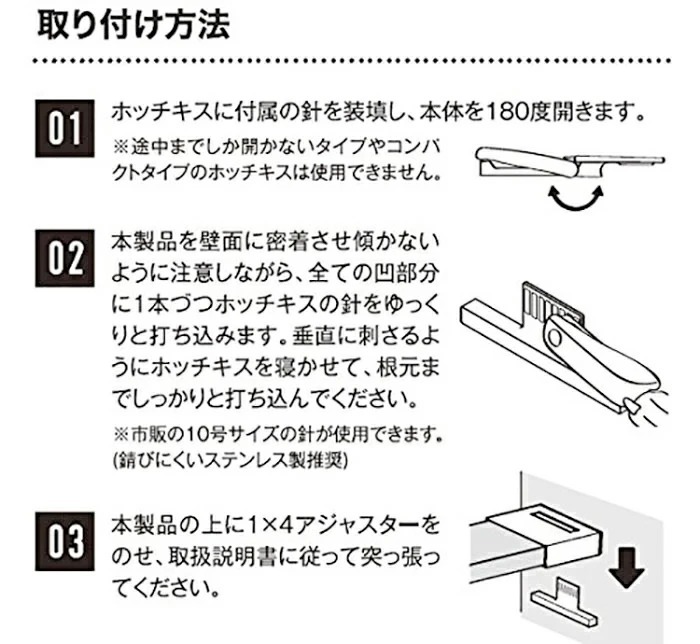 取り付け方法

01 ホッチキスに付属の針を装填し、本体を180度開きます。
※途中までしか開かないタイプやコンパクトタイプのホッチキスは使用できません。

02 本製品を壁面に密着させ傾かないように注意しながら、全ての凹部分に1本づつホッチキスの針をゆっくりと打ち込みます。垂直に刺さるようにホッチキスを寝かせて、根元までしっかりと打ち込んでください。
※市販の10号サイズの針が使用できます。(錆びにくいステンレス製推奨)

03 本製品の上に1×4アジャスターをのせ、取扱説明書に従って突っ張ってください。