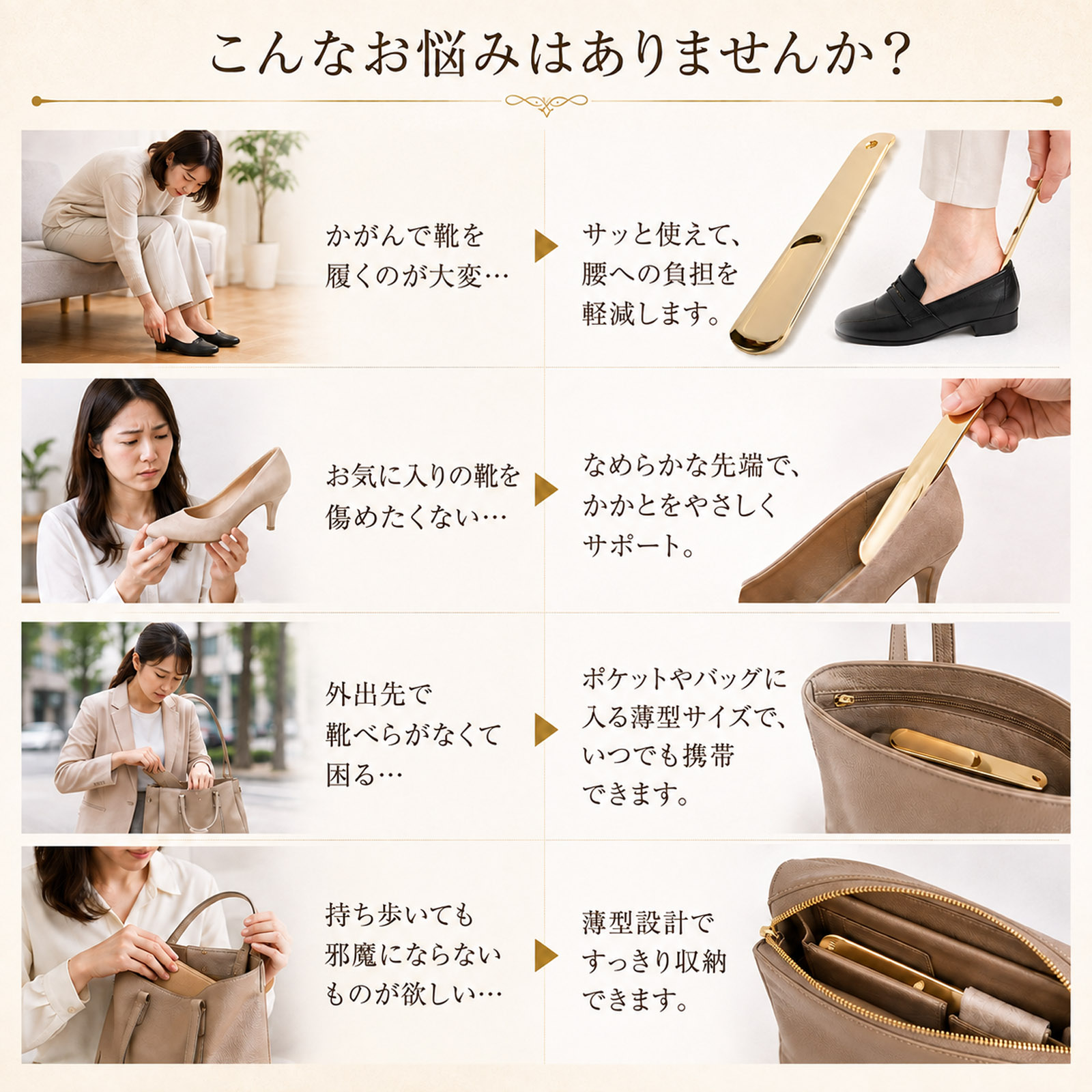 こんなお悩みはありませんか？

かがんで靴を履くのが大変…

サッと使えて、腰への負担を軽減します。

お気に入りの靴を傷めたくない…

なめらかな先端で、かかとをやさしくサポート。

外出先で靴べらがなくて困る…

ポケットやバッグに入る薄型サイズで、いつでも携帯できます。

持ち歩いても邪魔にならないものが欲しい…

薄型設計ですっきり収納できます。