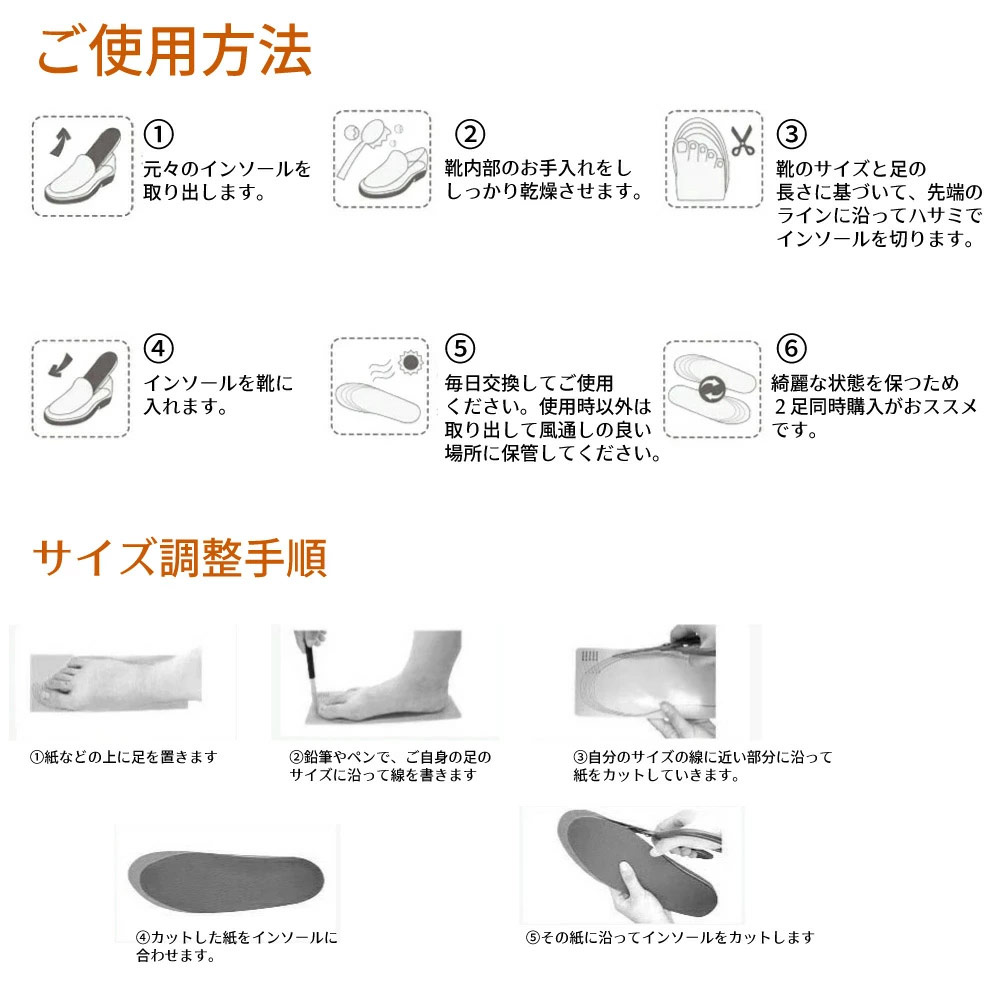 ご使用方法

①
元々のインソールを取り出します。

②
靴内部のお手入れをししっかり乾燥させます。

③
靴のサイズと足の長さに基づいて、先端のラインに沿ってハサミでインソールを切ります。

④
インソールを靴に入れます。

⑤
毎日交換してご使用ください。使用時以外は取り出して風通しの良い場所に保管してください。

⑥
綺麗な状態を保つため２足同時購入がおススメです。

サイズ調整手順

①紙などの上に足を置きます

②鉛筆やペンで、ご自身の足のサイズに沿って線を書きます

③自分のサイズの線に近い部分に沿って紙をカットしていきます。

④カットした紙をインソールに合わせます。

⑤その紙に沿ってインソールをカットします