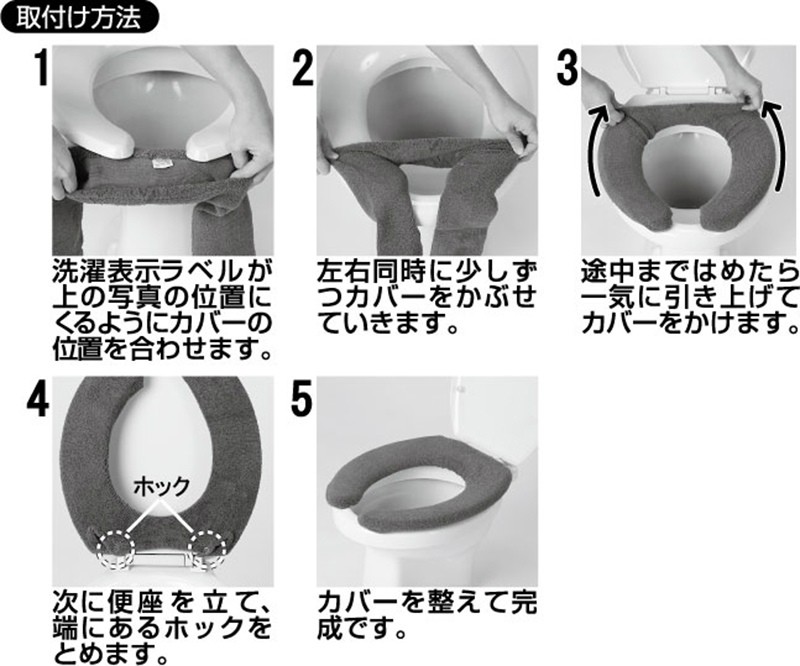 取付け方法

1
洗濯表示ラベルが上の写真の位置にくるようにカバーの位置を合わせます。

2
左右同時に少しずつカバーをかぶせていきます。

3
途中まではめたら一気に引き上げてカバーをかけます。

4
ホック
次に便座を立て、端にあるホックをとめます。

5
カバーを整えて完成です。