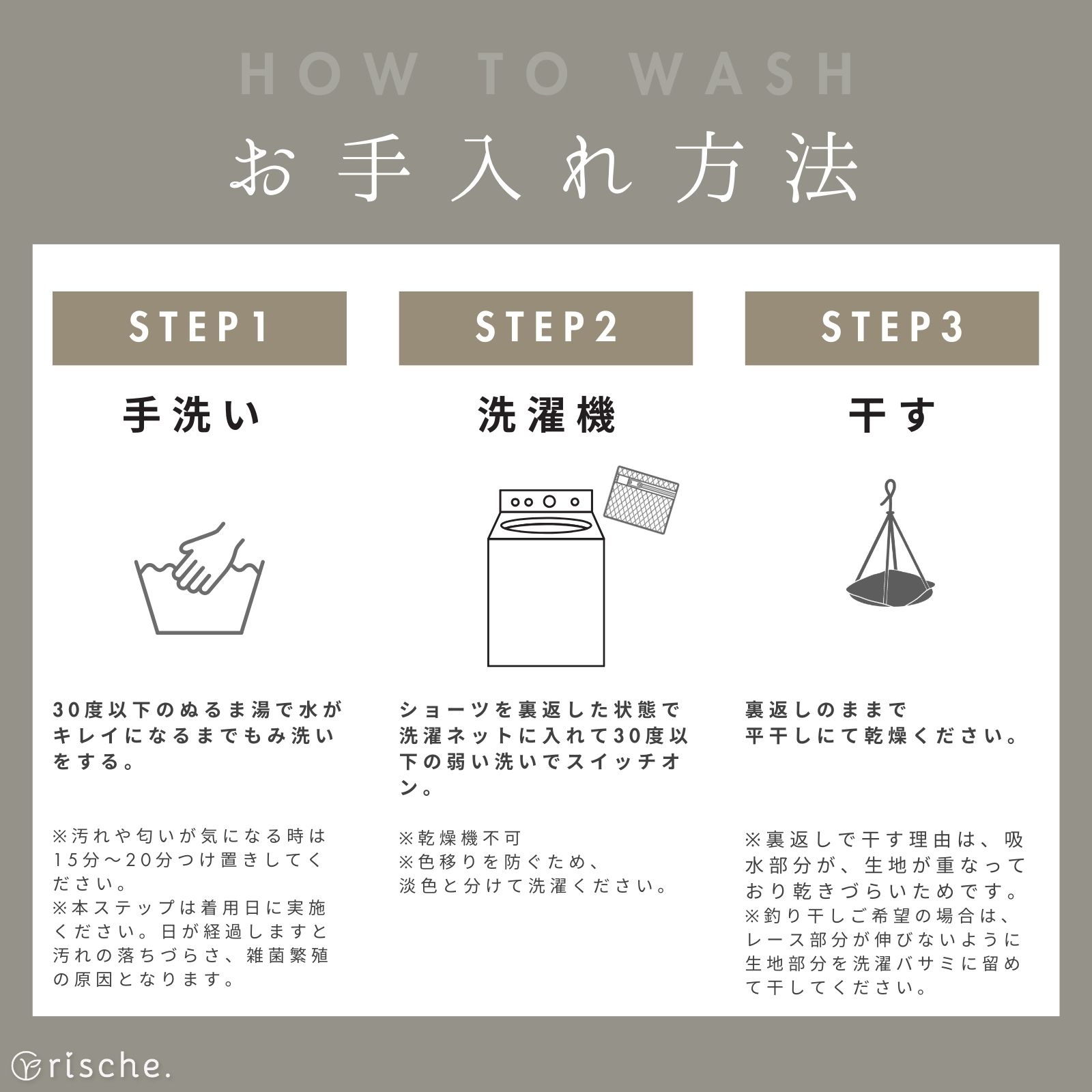 HOW TO WASH

お手入れ方法

STEP1

手洗い

30度以下のぬるま湯で水がキレイになるまでもみ洗いをする。

※汚れや匂いが気になる時は15分～20分つけ置きしてください。
※本ステップは着用日に実施ください。日が経過しますと汚れの落ちづらさ、雑菌繁殖の原因となります。

STEP2

洗濯機

ショーツを裏返した状態で洗濯ネットに入れて30度以下の弱い洗いでスイッチオン。

※乾燥機不可
※色移りを防ぐため、淡色と分けて洗濯ください。

STEP3

干す

裏返しのままで平干しにて乾燥ください。

※裏返しで干す理由は、吸水部分が、生地が重なっており乾きづらいためです。
※釣り干しご希望の場合は、レース部分が伸びないように生地部分を洗濯バサミに留めて干してください。

rische.