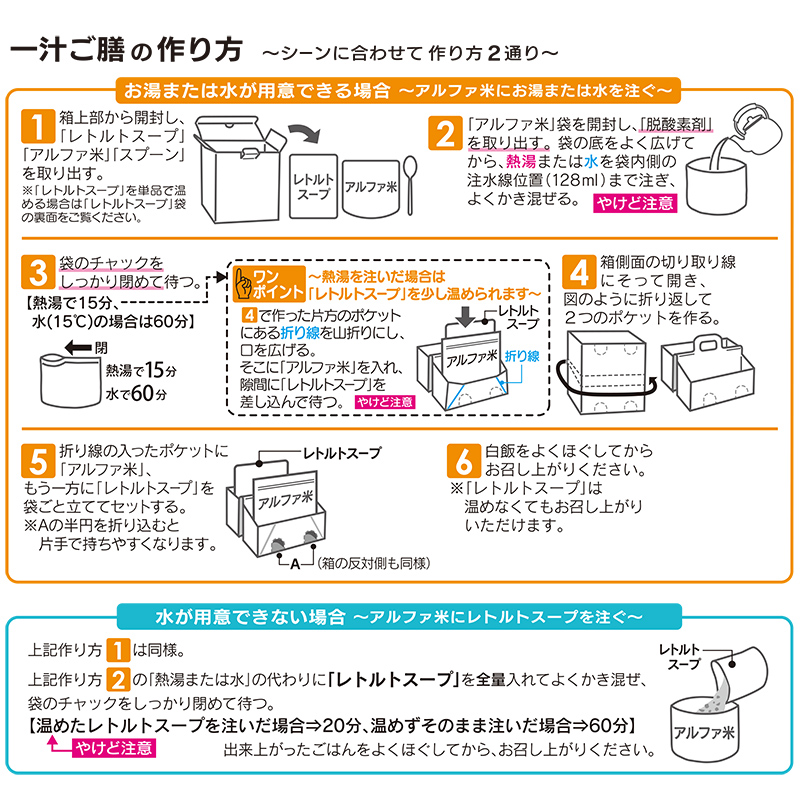 一汁ご膳の作り方 ～シーンに合わせて 作り方２通り～

お湯または水が用意できる場合 ～アルファ米にお湯または水を注ぐ～

1 箱上部から開封し、「レトルトスープ」「アルファ米」「スプーン」を取り出す。
※「レトルトスープ」を単品で温める場合は「レトルトスープ」袋の裏面をご覧ください。

レトルトスープ
アルファ米

2 「アルファ米」袋を開封し、「脱酸素剤」を取り出す。袋の底をよく広げてから、熱湯または水を袋内側の注水線位置（128ml）まで注ぎ、よくかき混ぜる。 やけど注意

3 袋のチャックをしっかり閉めて待つ。
【熱湯で15分、水(15℃)の場合は60分】
閉
熱湯で15分
水で60分

ワンポイント ～熱湯を注いだ場合は「レトルトスープ」を少し温められます～
4で作った片方のポケットにある折り線を山折りにし、口を広げる。
そこに「アルファ米」を入れ、隙間に「レトルトスープ」を差し込んで待つ。 やけど注意
レトルトスープ
アルファ米
折り線

4 箱側面の切り取り線にそって開き、図のように折り返して２つのポケットを作る。

5 折り線の入ったポケットに「アルファ米」、もう一方に「レトルトスープ」を袋ごと立ててセットする。
※Aの半円を折り込むと片手で持ちやすくなります。
レトルトスープ
アルファ米
A (箱の反対側も同様)

6 白飯をよくほぐしてからお召し上がりください。
※「レトルトスープ」は温めなくてもお召し上がりいただけます。

水が用意できない場合 ～アルファ米にレトルトスープを注ぐ～

上記作り方 1 は同様。
上記作り方 2 の「熱湯または水」の代わりに「レトルトスープ」を全量入れてよくかき混ぜ、袋のチャックをしっかり閉めて待つ。
【温めたレトルトスープを注いだ場合⇒20分、温めずそのまま注いだ場合⇒60分】
やけど注意
出来上がったごはんをよくほぐしてから、お召し上がりください。

レトルトスープ
アルファ米