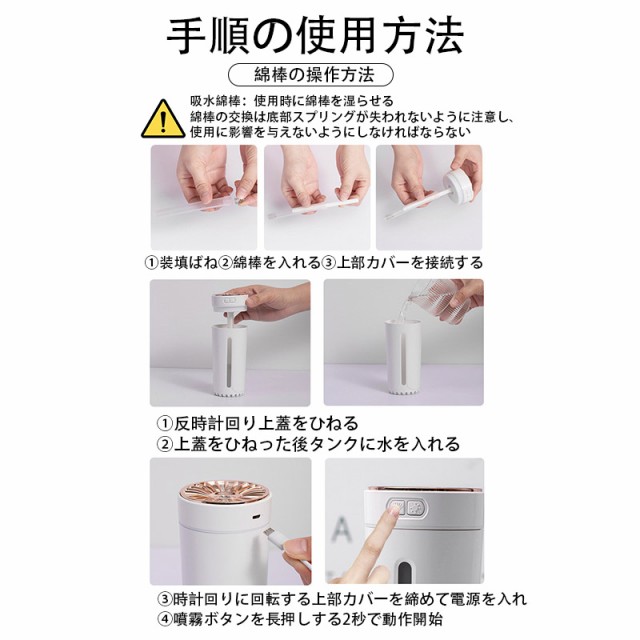 手順の使用方法

綿棒の操作方法

吸水綿棒：使用時に綿棒を湿らせる
綿棒の交換は底部スプリングが失われないように注意し、使用に影響を与えないようにしなければならない

①装填ばね②綿棒を入れる③上部カバーを接続する

①反時計回り上蓋をひねる
②上蓋をひねった後タンクに水を入れる

A

③時計回りに回転する上部カバーを締めて電源を入れ
④噴霧ボタンを長押しする2秒で動作開始