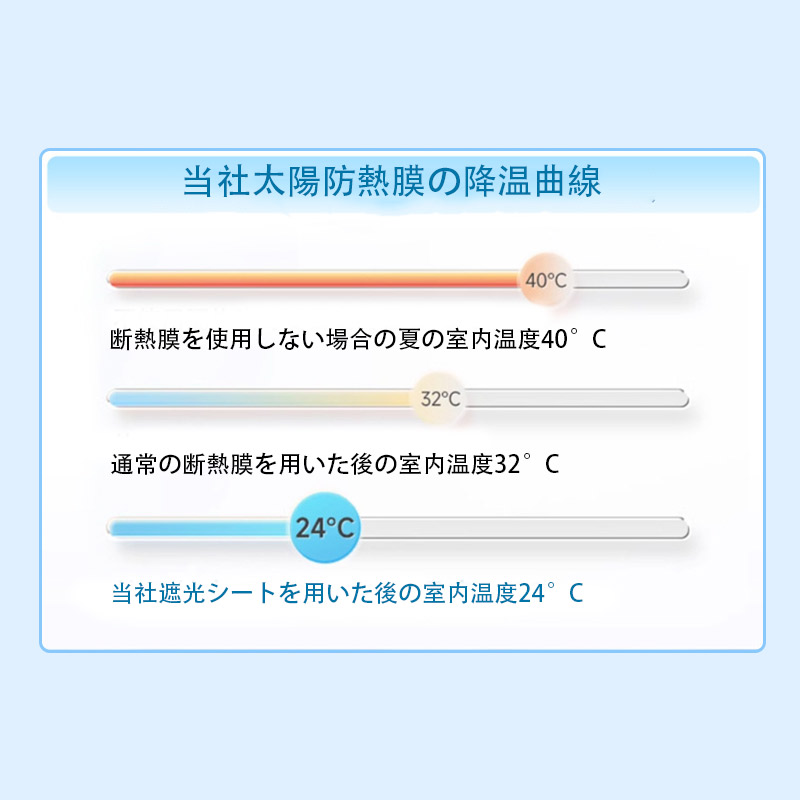 当社太陽防熱膜の降温曲線

40°C

断熱膜を使用しない場合の夏の室内温度40°C

32°C

通常の断熱膜を用いた後の室内温度32°C

24°C

当社遮光シートを用いた後の室内温度24°C