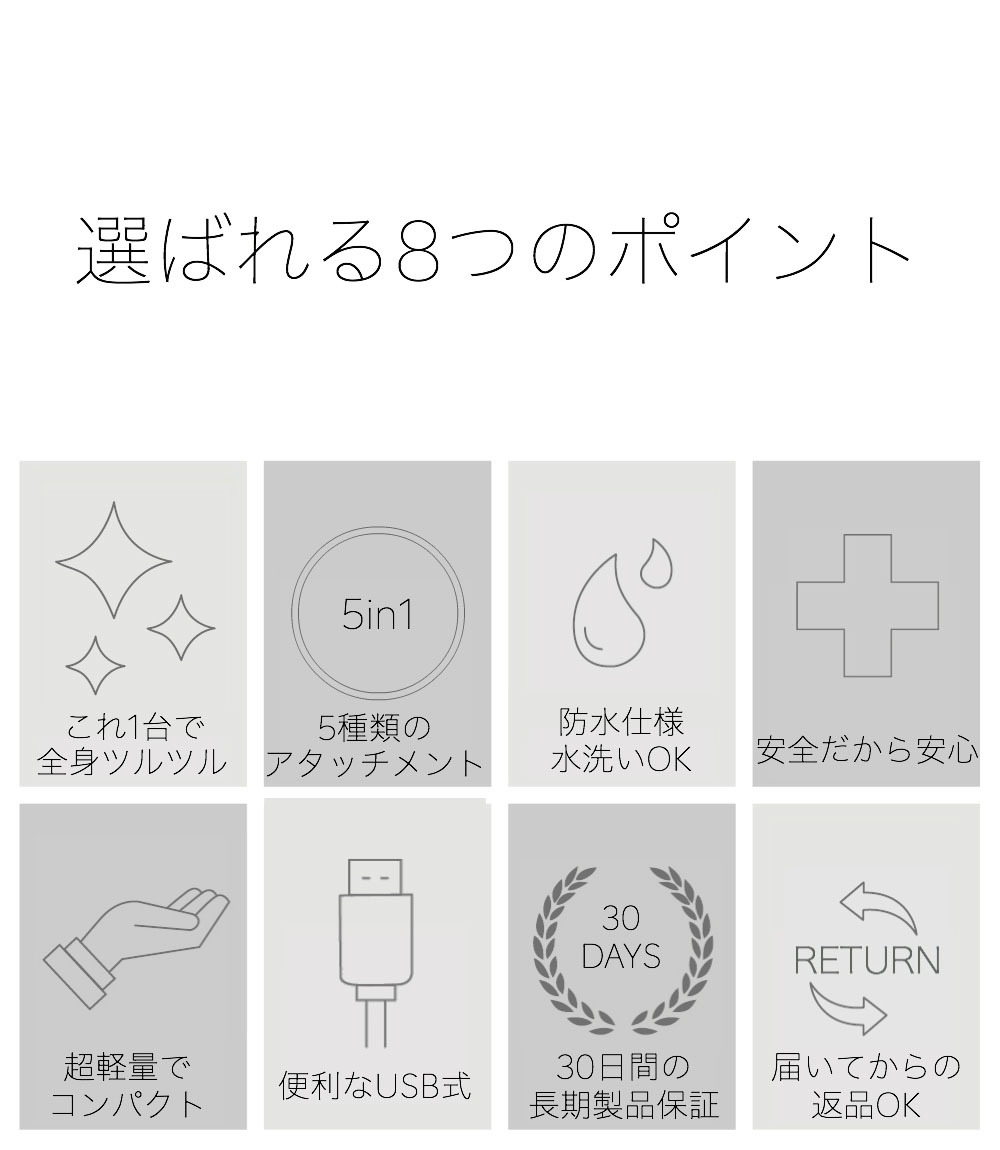 選ばれる8つのポイント

これ1台で
全身ツルツル

5in1

5種類の
アタッチメント

防水仕様
水洗いOK

安全だから安心

超軽量で
コンパクト

便利なUSB式

30
DAYS

30日間の
長期製品保証

RETURN

届いてからの
返品OK