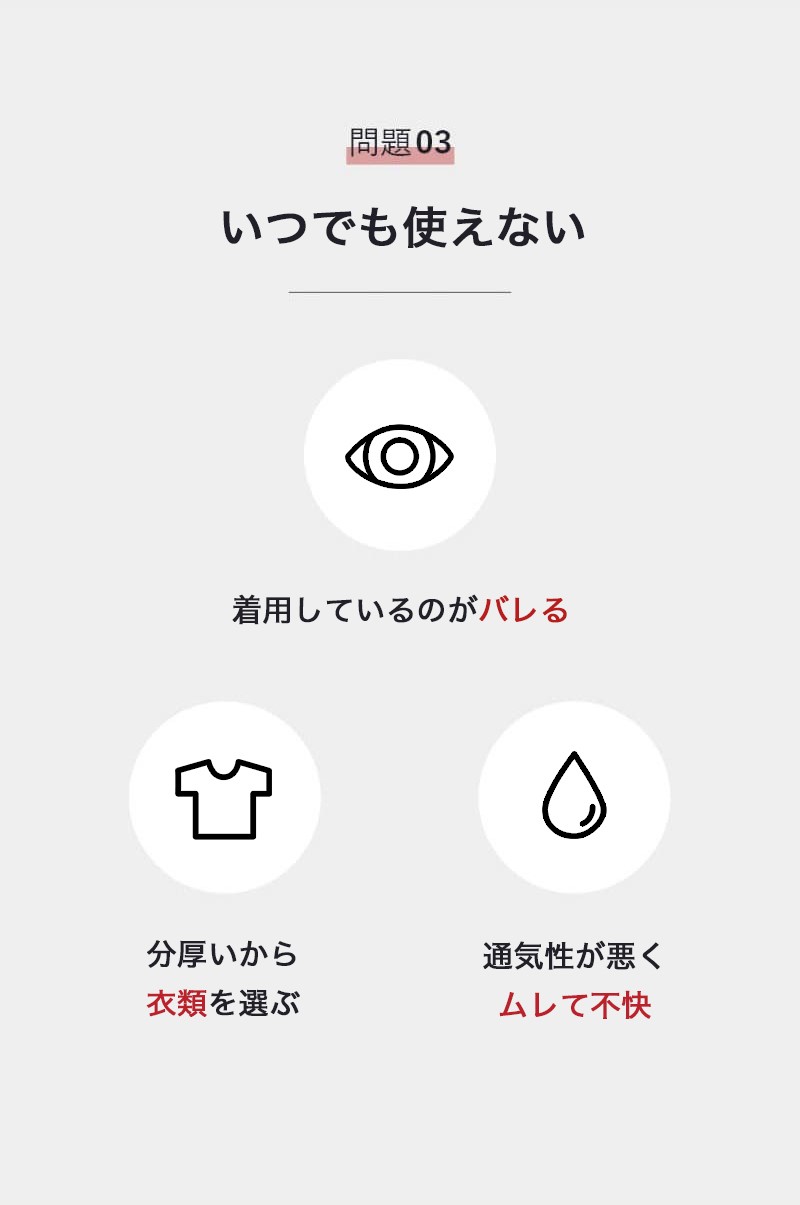 問題03

いつでも使えない

着用しているのがバレる

分厚いから
衣類を選ぶ

通気性が悪く
ムレて不快