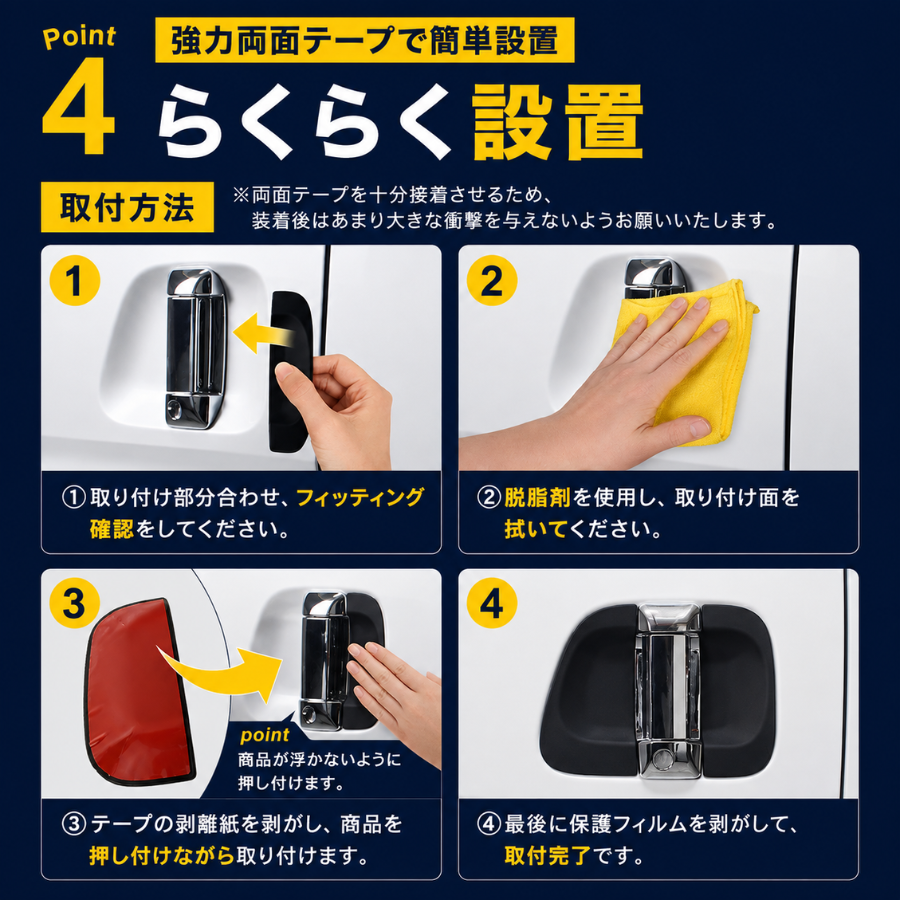 Point 4

強力両面テープで簡単設置

らくらく設置

取付方法

※両面テープを十分接着させるため、装着後はあまり大きな衝撃を与えないようお願いいたします。

1

①取り付け部分合わせ、フィッティング確認をしてください。

2

②脱脂剤を使用し、取り付け面を拭いてください。

3

point
商品が浮かないように押し付けます。

③テープの剥離紙を剥がし、商品を押し付けながら取り付けます。

4

④最後に保護フィルムを剥がして、取付完了です。