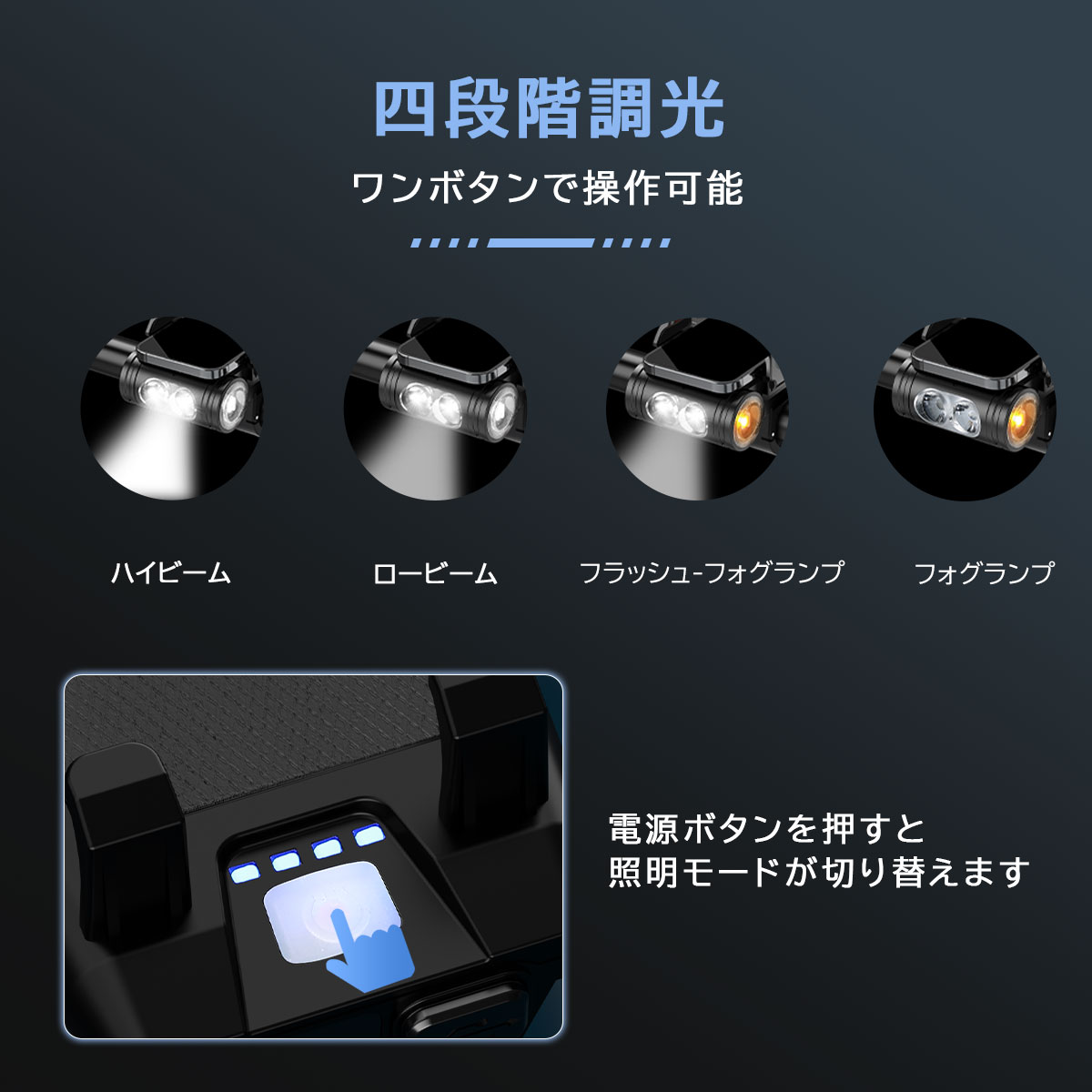 四段階調光

ワンボタンで操作可能

ハイビーム

ロービーム

フラッシュ-フォグランプ

フォグランプ

電源ボタンを押すと
照明モードが切り替えます