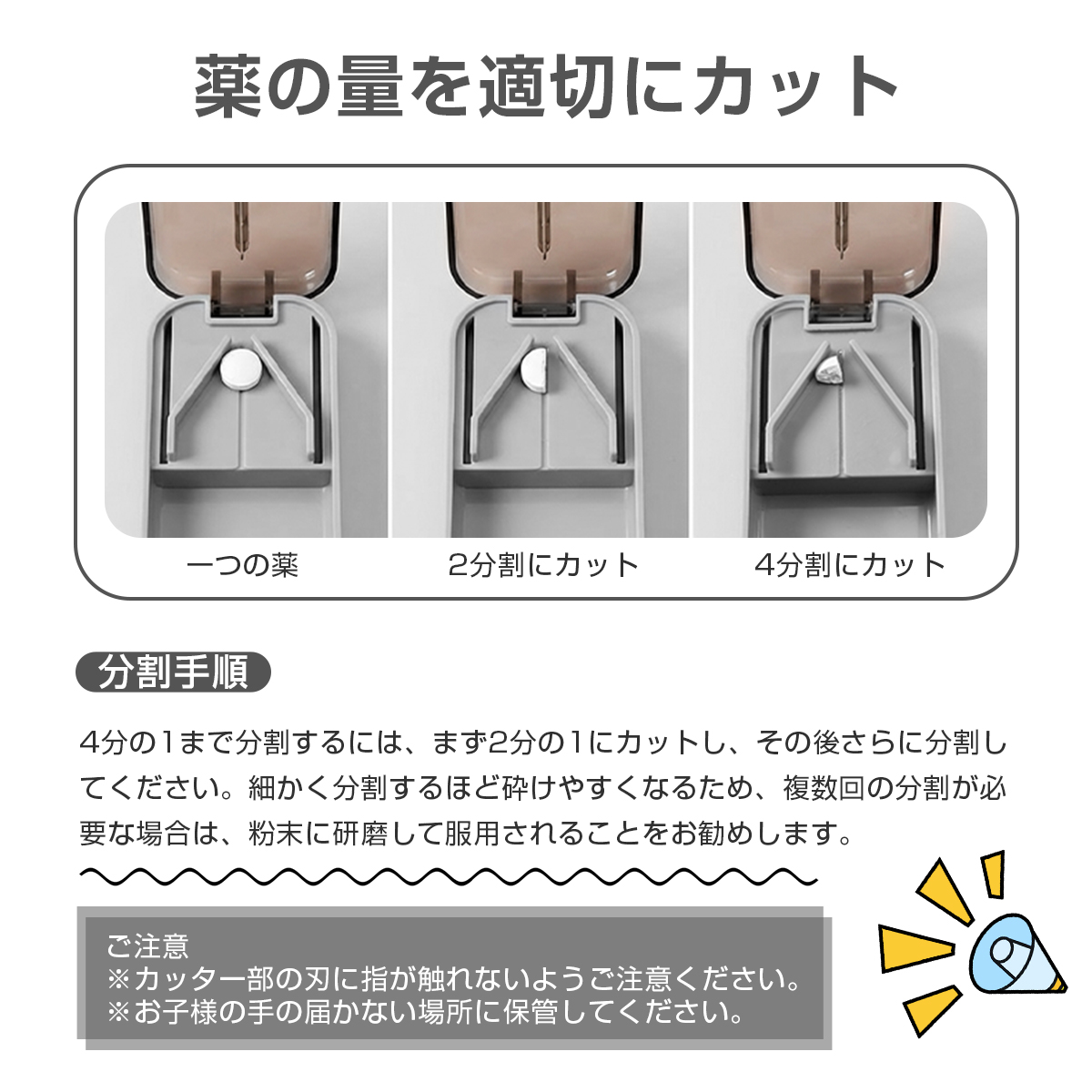 薬の量を適切にカット

一つの薬

2分割にカット

4分割にカット

分割手順

4分の1まで分割するには、まず2分の1にカットし、その後さらに分割してください。細かく分割するほど砕けやすくなるため、複数回の分割が必要な場合は、粉末に研磨して服用されることをお勧めします。

ご注意
※カッター部の刃に指が触れないようご注意ください。
※お子様の手の届かない場所に保管してください。