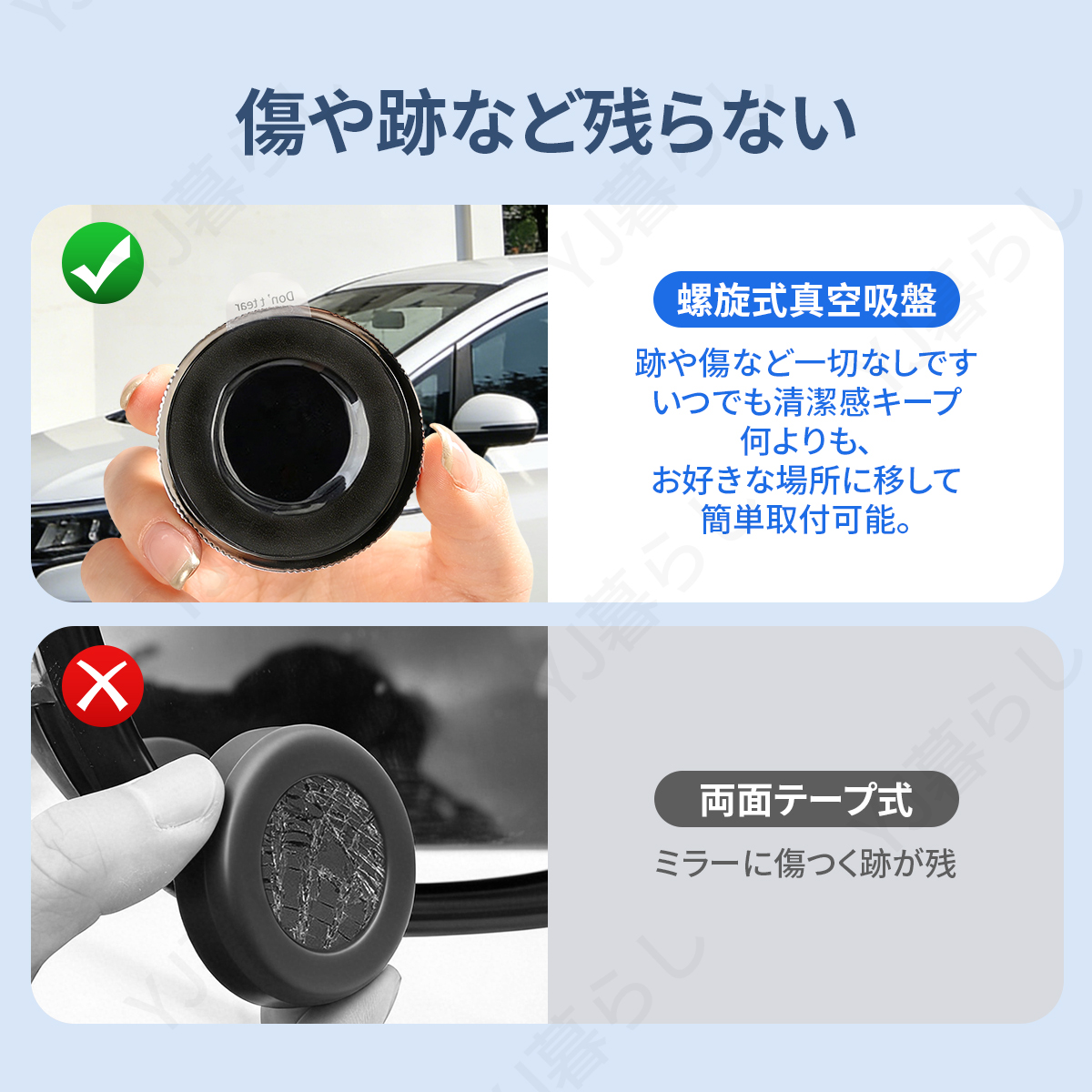 傷や跡など残らない

Don't tear

螺旋式真空吸盤

跡や傷など一切なしです
いつでも清潔感キープ
何よりも、
お好きな場所に移して
簡単取付可能。

両面テープ式

ミラーに傷つく跡が残

YJ暮らし