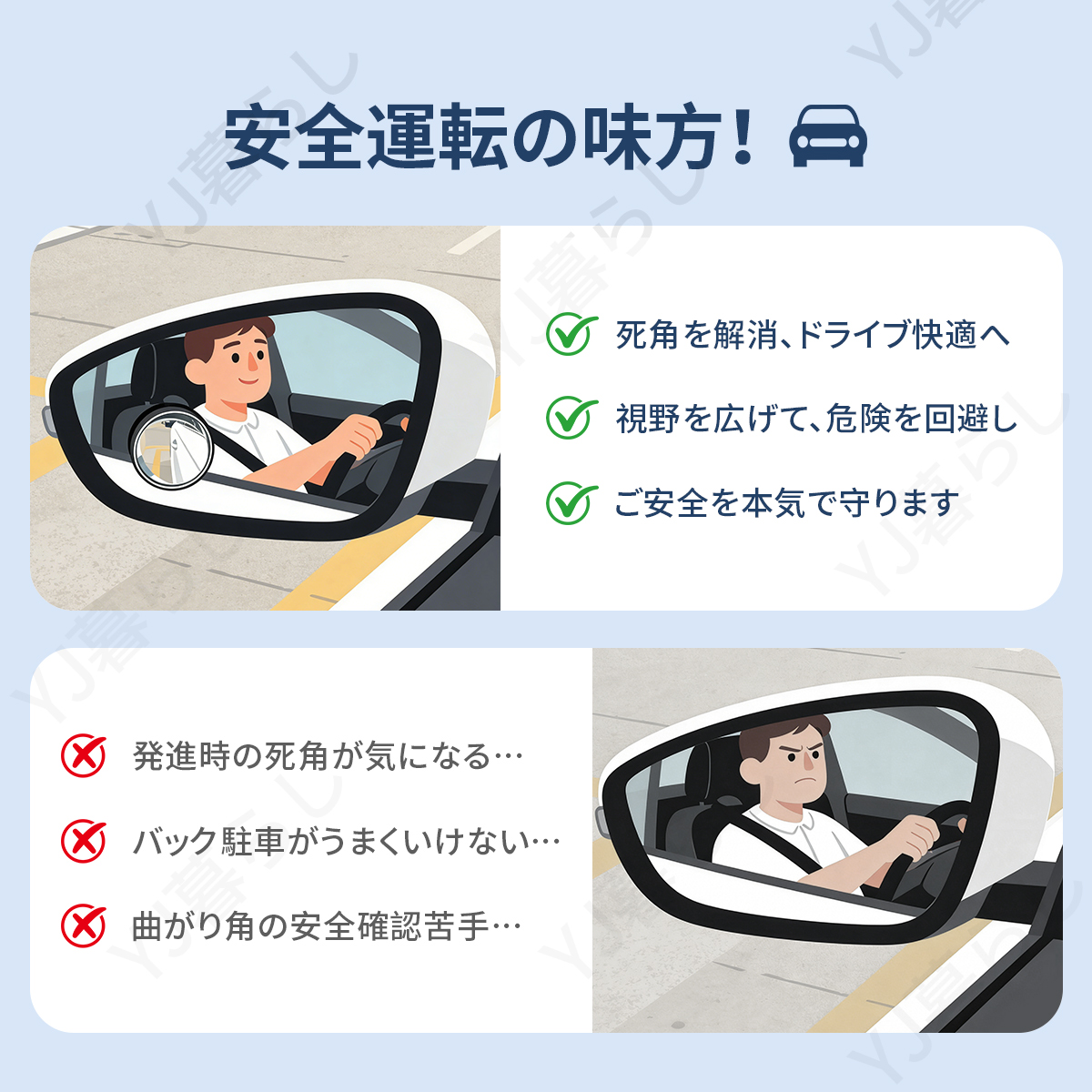 安全運転の味方！

死角を解消、ドライブ快適へ

視野を広げて、危険を回避し

ご安全を本気で守ります

発進時の死角が気になる…

バック駐車がうまくいけない…

曲がり角の安全確認苦手…

YJ暮らし