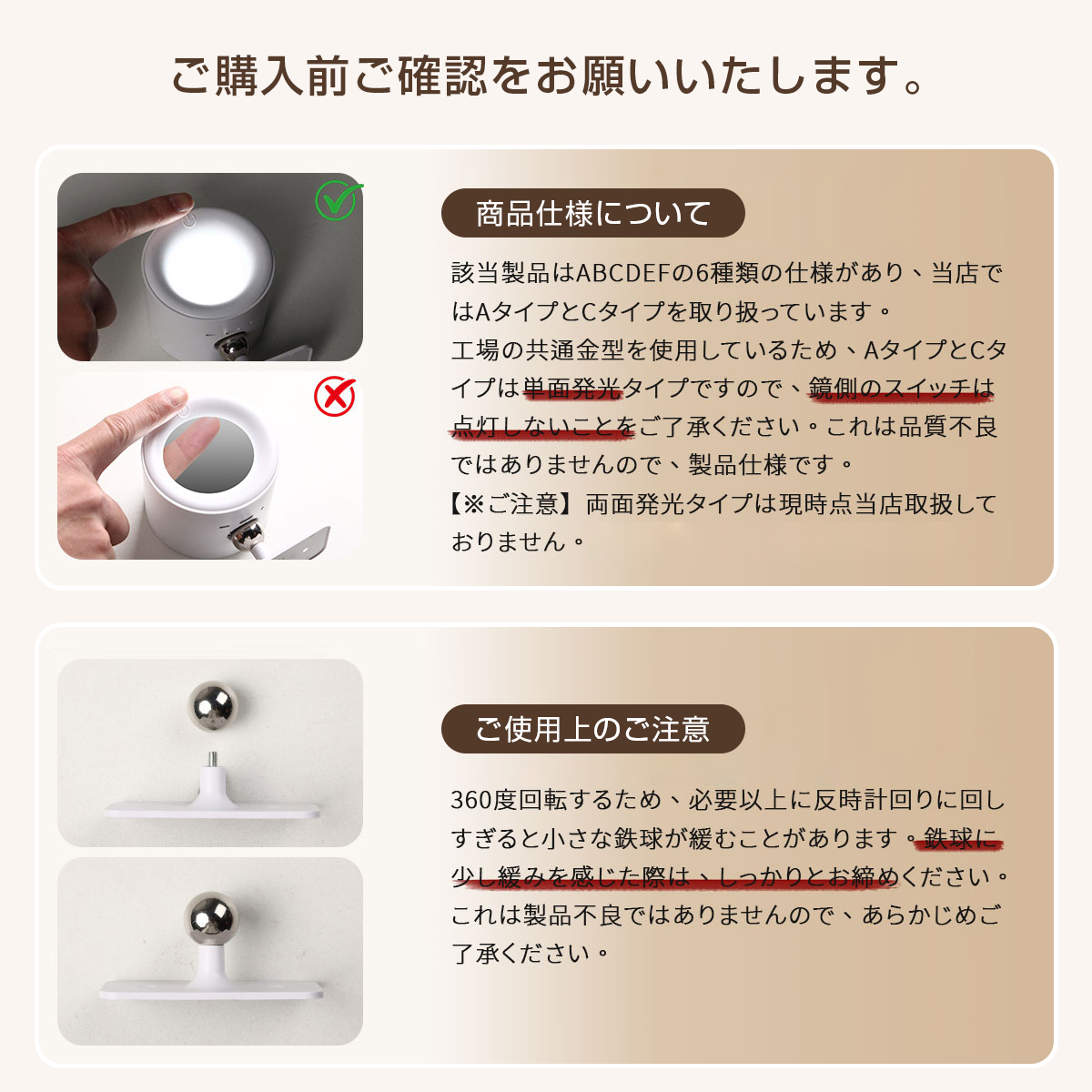 ご購入前ご確認をお願いいたします。

商品仕様について

該当製品はABCDEFの6種類の仕様があり、当店ではAタイプとCタイプを取り扱っています。
工場の共通金型を使用しているため、AタイプとCタイプは単面発光タイプですので、鏡側のスイッチは点灯しないことをご了承ください。これは品質不良ではありませんので、製品仕様です。
【※ご注意】両面発光タイプは現時点当店取扱しておりません。

ご使用上のご注意

360度回転するため、必要以上に反時計回りに回しすぎると小さな鉄球が緩むことがあります。鉄球に少し緩みを感じた際は、しっかりとお締めください。これは製品不良ではありませんので、あらかじめご了承ください。