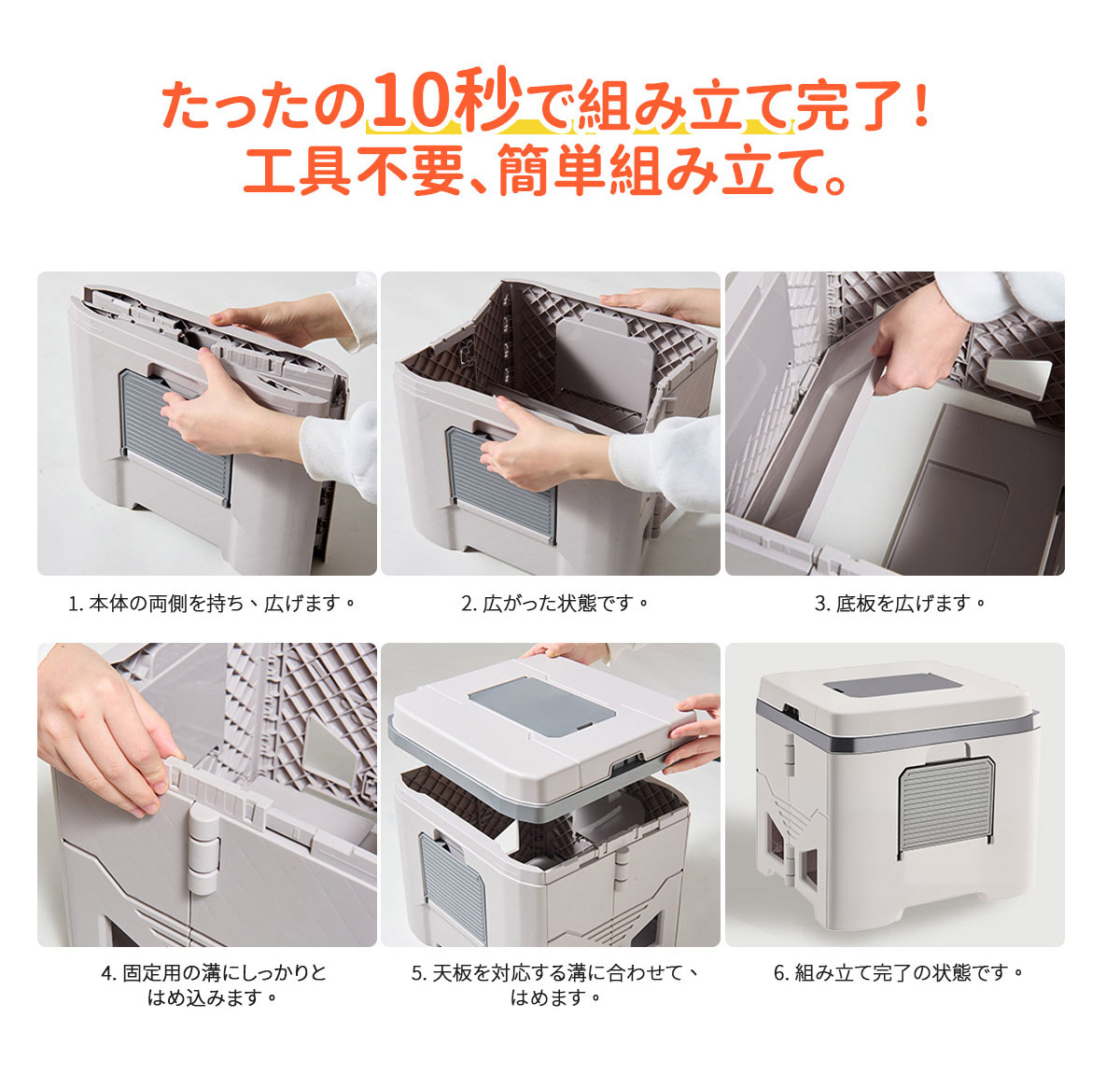 たったの10秒で組み立て完了！
工具不要、簡単組み立て。

1. 本体の両側を持ち、広げます。

2. 広がった状態です。

3. 底板を広げます。

4. 固定用の溝にしっかりとはめ込みます。

5. 天板を対応する溝に合わせて、はめます。

6. 組み立て完了の状態です。