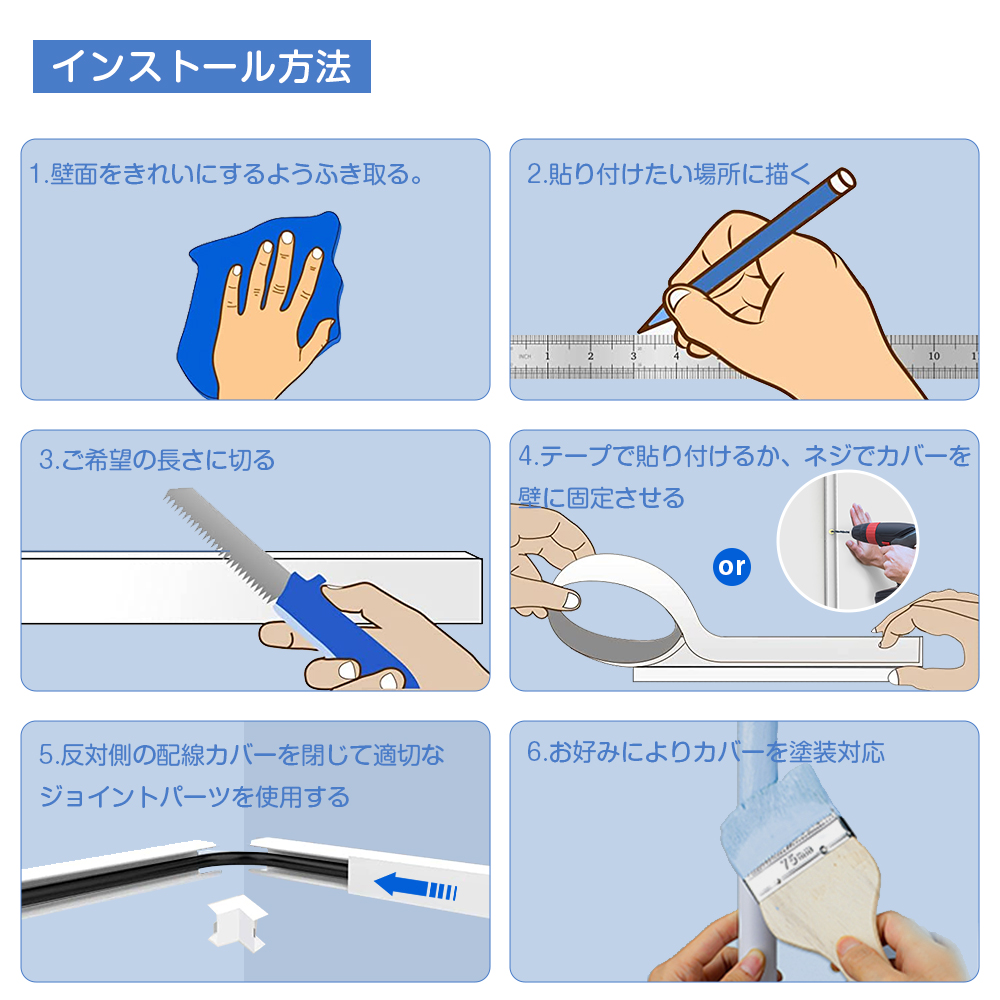 インストール方法

1.壁面をきれいにするようふき取る。

2.貼り付けたい場所に描く

INCH 1 2 3 4 10

3.ご希望の長さに切る

4.テープで貼り付けるか、ネジでカバーを壁に固定させる

or

5.反対側の配線カバーを閉じて適切なジョイントパーツを使用する

6.お好みによりカバーを塗装対応

75mm