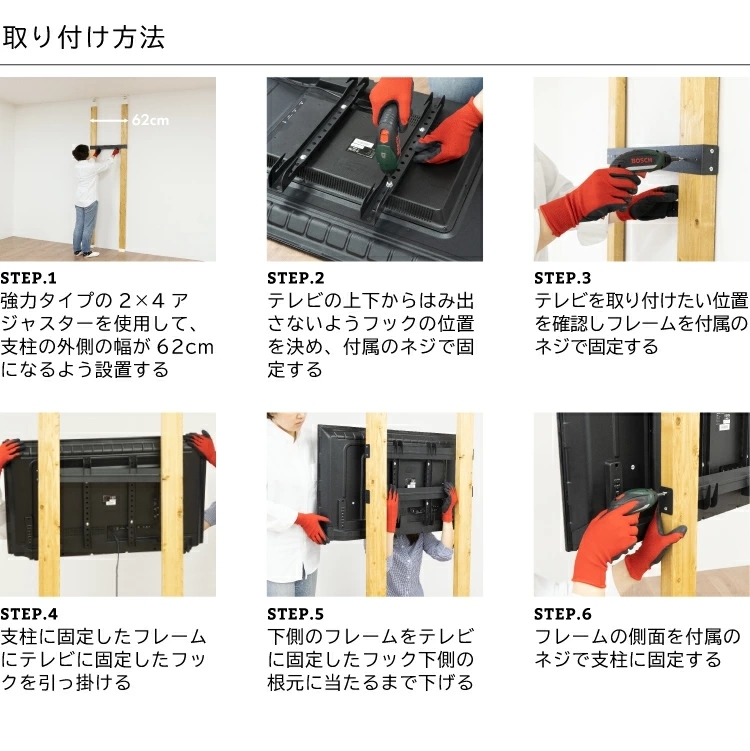 取り付け方法

62cm

STEP.1
強力タイプの 2×4 アジャスターを使用して、支柱の外側の幅が 62cm になるよう設置する

STEP.2
テレビの上下からはみ出さないようフックの位置を決め、付属のネジで固定する

BOSCH

STEP.3
テレビを取り付けたい位置を確認しフレームを付属のネジで固定する

STEP.4
支柱に固定したフレームにテレビに固定したフックを引っ掛ける

STEP.5
下側のフレームをテレビに固定したフック下側の根元に当たるまで下げる

STEP.6
フレームの側面を付属のネジで支柱に固定する