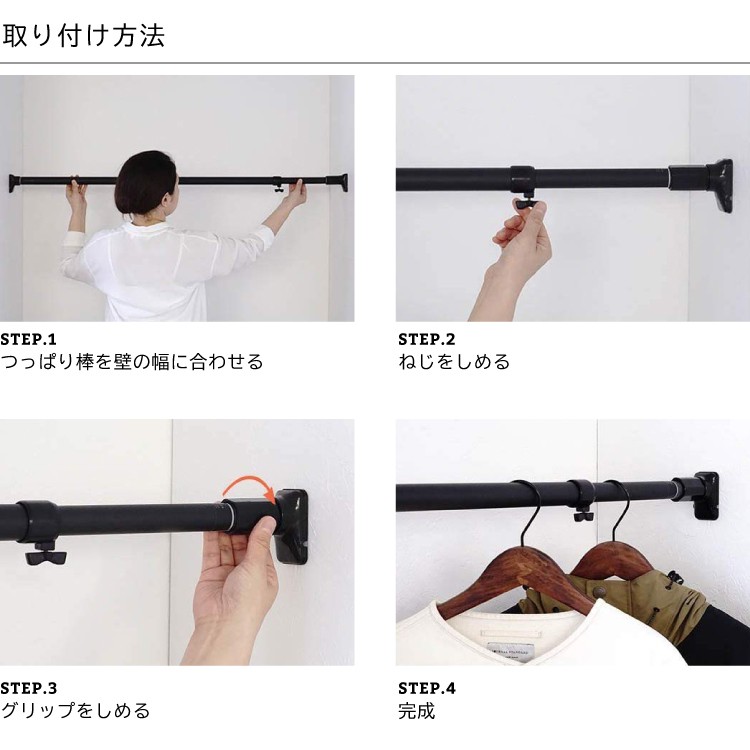 取り付け方法

STEP.1
つっぱり棒を壁の幅に合わせる

STEP.2
ねじをしめる

STEP.3
グリップをしめる

STEP.4
完成