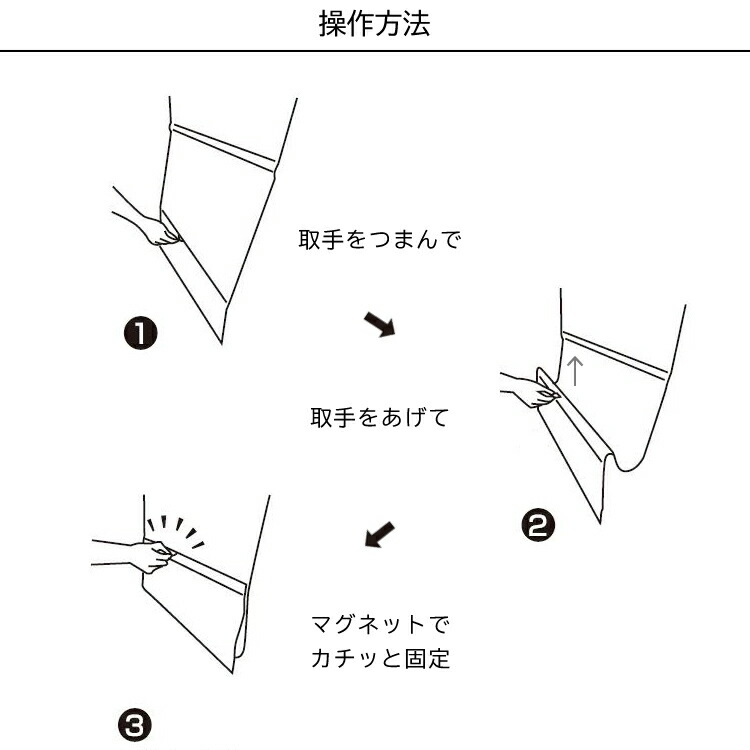 操作方法

❶

取手をつまんで

取手をあげて

❷

マグネットで
カチッと固定

❸