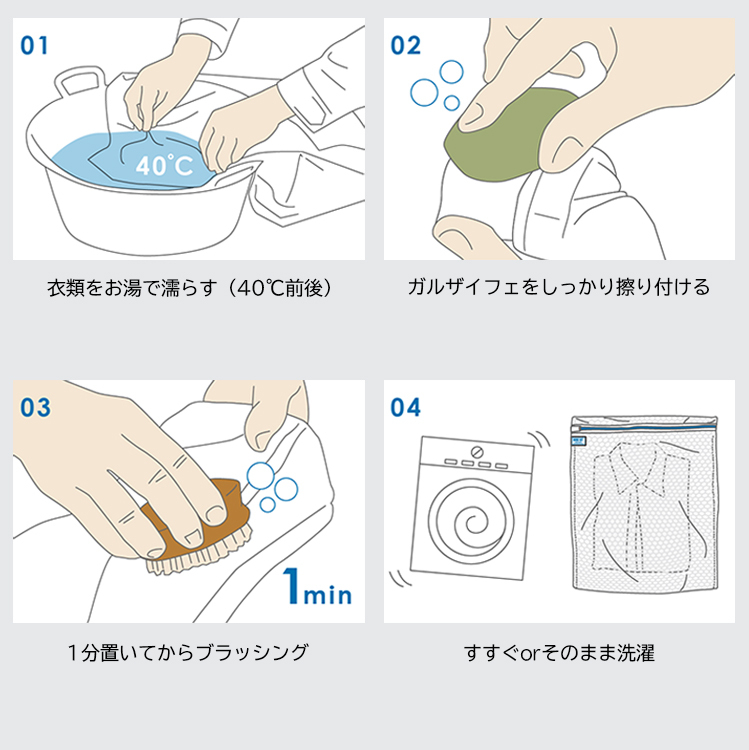 01

40℃

衣類をお湯で濡らす（40℃前後）

02

ガルザイフェをしっかり擦り付ける

03

1min

1分置いてからブラッシング

04

すすぐorそのまま洗濯