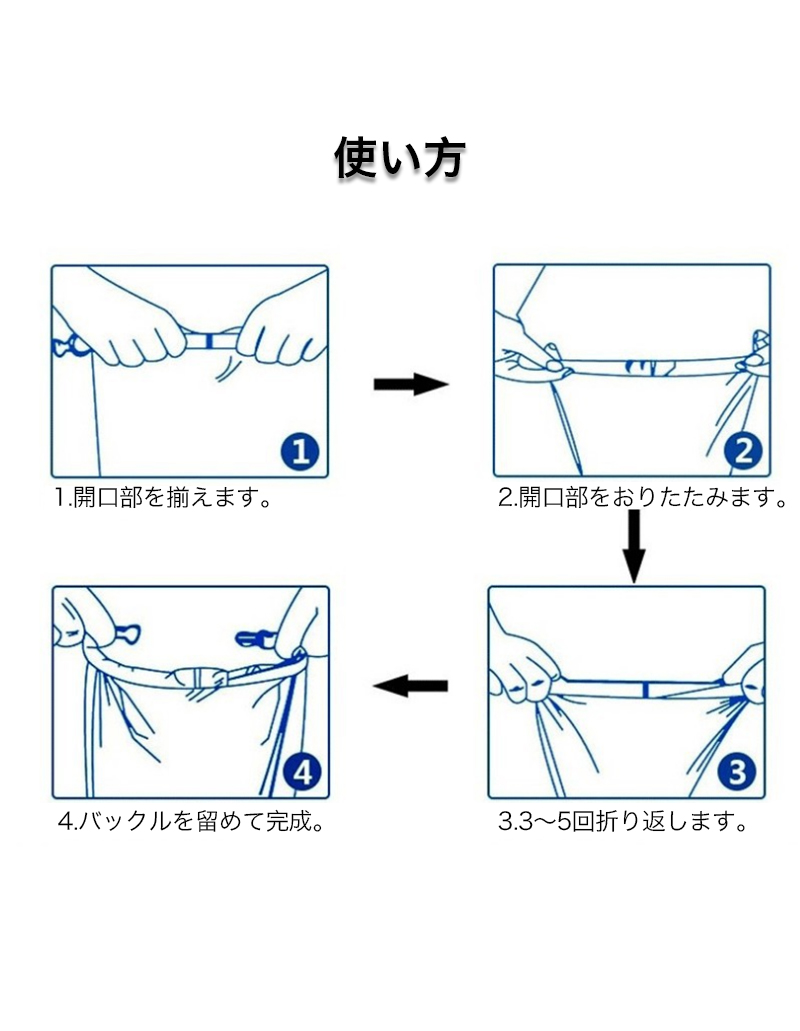 使い方

1

1.開口部を揃えます。

2

2.開口部をおりたたみます。

3

3.3～5回折り返します。

4

4.バックルを留めて完成。