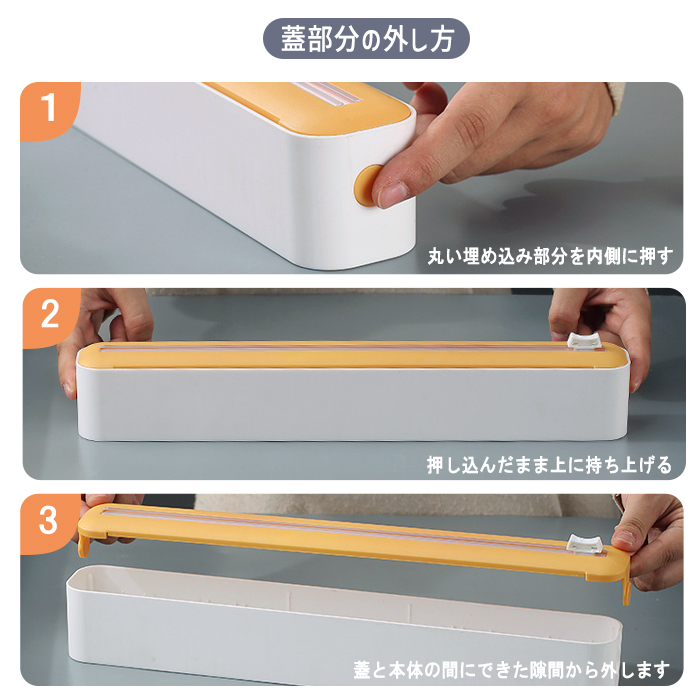 蓋部分の外し方

1

丸い埋め込み部分を内側に押す

2

押し込んだまま上に持ち上げる

3

蓋と本体の間にできた隙間から外します