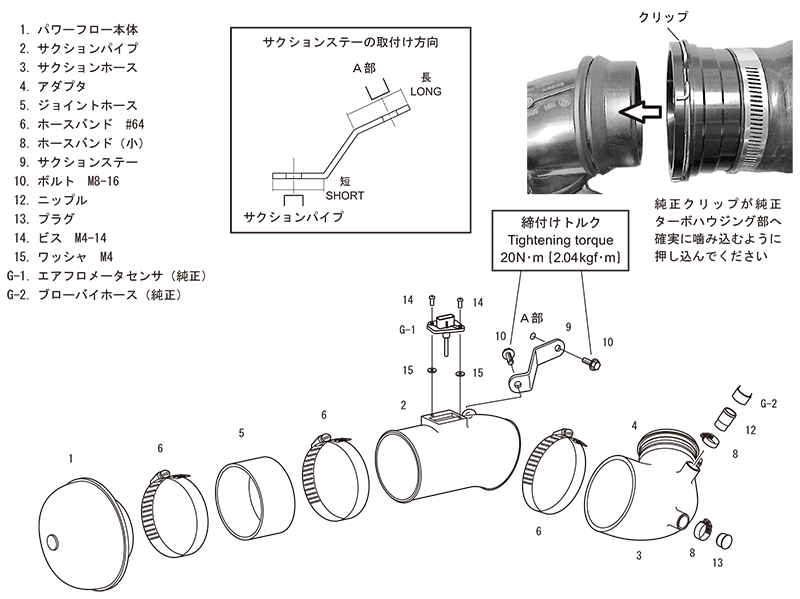 1. パワーフロー本体
2. サクションパイプ
3. サクションホース
4. アダプタ
5. ジョイントホース
6. ホースバンド #64
8. ホースバンド（小）
9. サクションステー
10. ボルト M8-16
12. ニップル
13. プラグ
14. ビス M4-14
15. ワッシャ M4
G-1. エアフロメータセンサ（純正）
G-2. ブローバイホース（純正）

サクションステーの取付け方向

A部

長
LONG

短
SHORT

サクションパイプ

クリップ

純正クリップが純正ターボハウジング部へ確実に噛み込むように押し込んでください

締付けトルク
Tightening torque
20N･m {2.04kgf･m}

14
14
G-1
A部
9
10
10
15
15
2
6
5
6
1
4
G-2
12
8
6
3
8
13