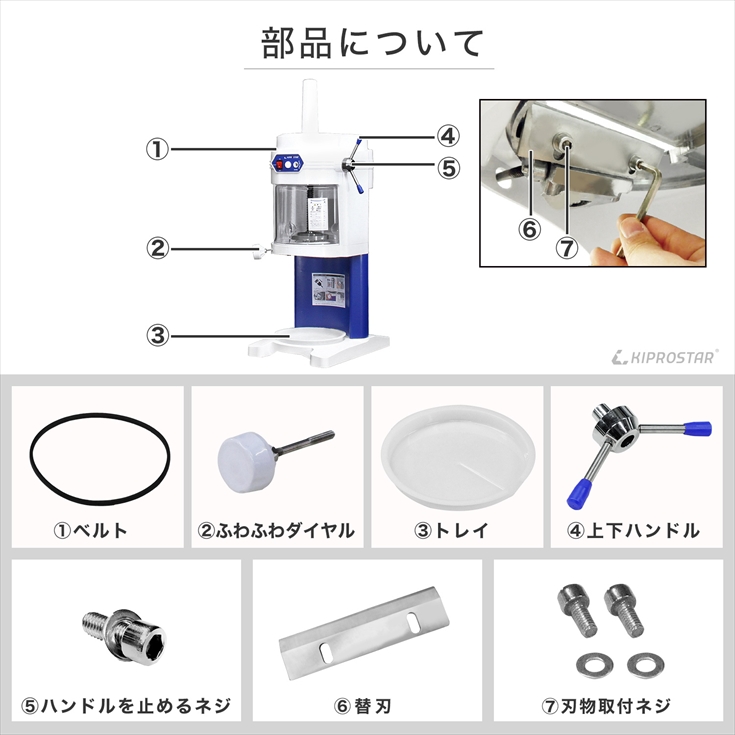 部品について

①
②
③
④
⑤
⑥
⑦

KIPROSTAR®

①ベルト

②ふわふわダイヤル

③トレイ

④上下ハンドル

⑤ハンドルを止めるネジ

⑥替刃

⑦刃物取付ネジ