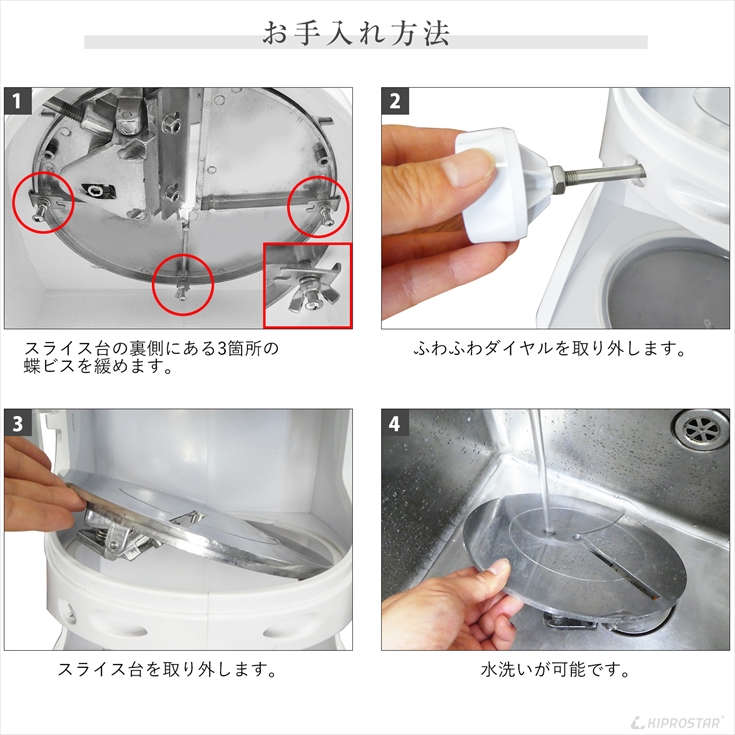 お手入れ方法

1

スライス台の裏側にある3箇所の蝶ビスを緩めます。

2

ふわふわダイヤルを取り外します。

3

スライス台を取り外します。

4

水洗いが可能です。

KIPROSTAR