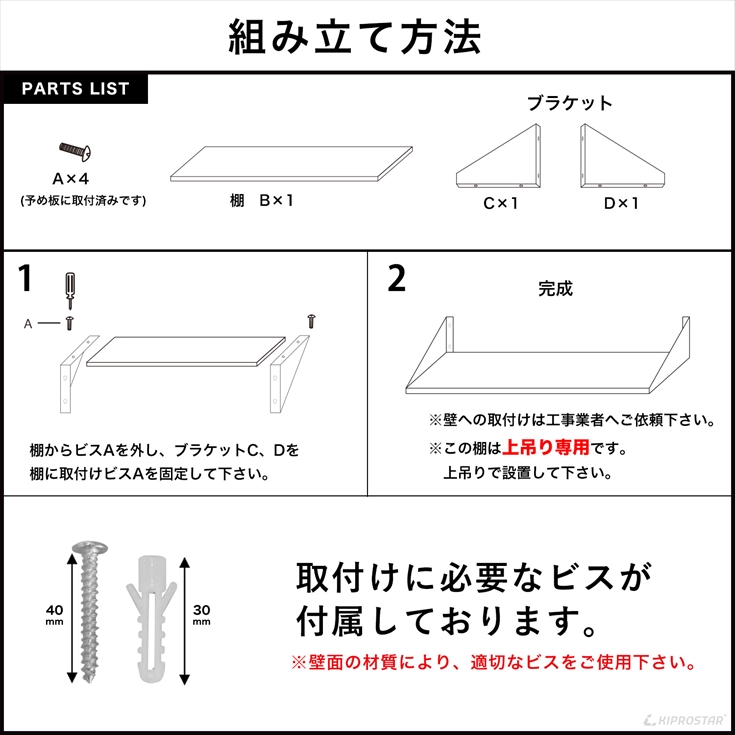 組み立て方法

PARTS LIST

A×4
(予め板に取付済みです)

棚　B×1

ブラケット

C×1

D×1

1

A

棚からビスAを外し、ブラケットC、Dを棚に取付けビスAを固定して下さい。

2

完成

※壁への取付けは工事業者へご依頼下さい。

※この棚は上吊り専用です。
上吊りで設置して下さい。

40 mm

30 mm

取付けに必要なビスが付属しております。

※壁面の材質により、適切なビスをご使用下さい。

KIPROSTAR