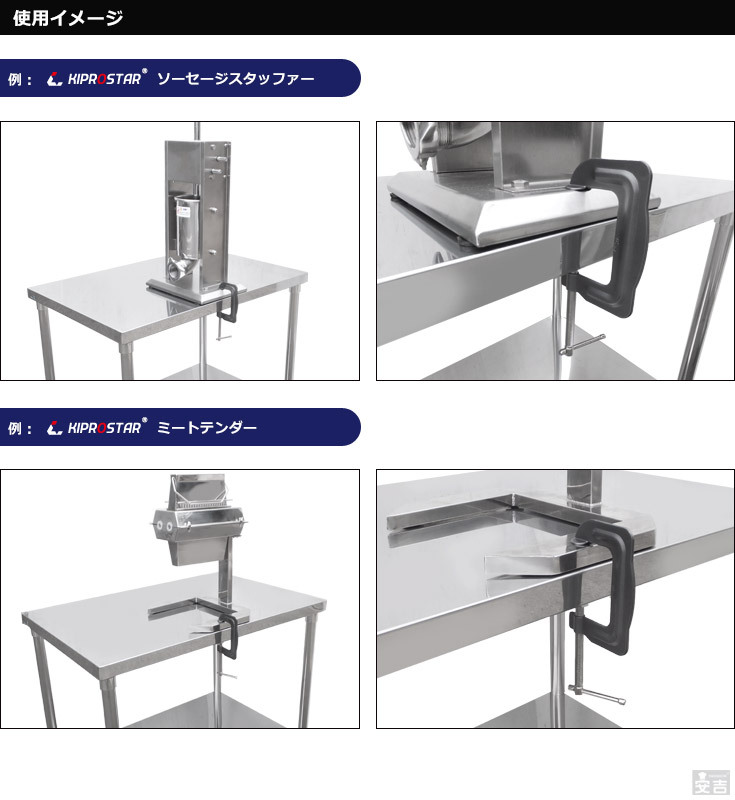 使用イメージ

例： KIPROSTAR® ソーセージスタッファー

例： KIPROSTAR® ミートテンダー

安吉