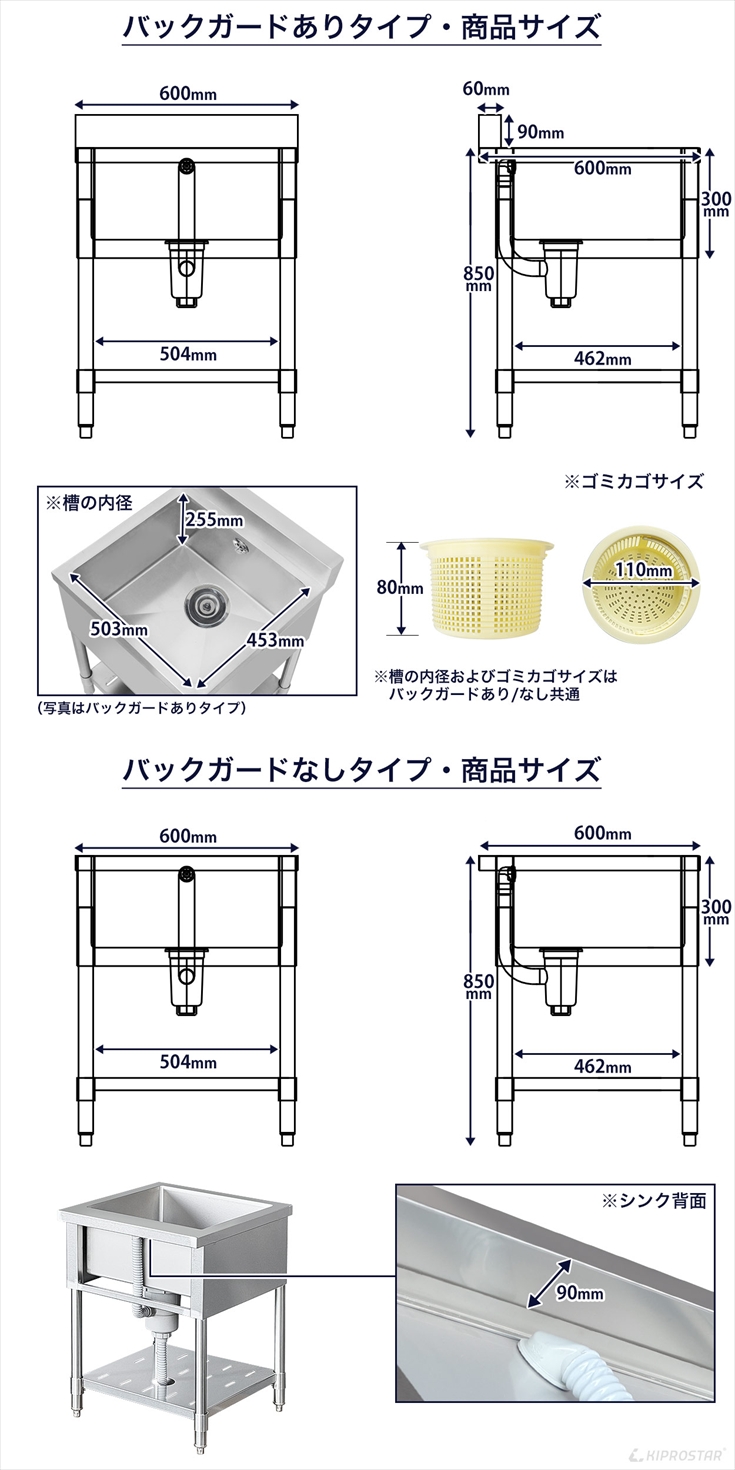 バックガードありタイプ・商品サイズ

600mm

504mm

60mm

90mm

600mm

300mm

850mm

462mm

※槽の内径

255mm

503mm

453mm

(写真はバックガードありタイプ)

※ゴミカゴサイズ

80mm

110mm

※槽の内径およびゴミカゴサイズは バックガードあり/なし共通

バックガードなしタイプ・商品サイズ

600mm

504mm

600mm

300mm

850mm

462mm

※シンク背面

90mm

KIPROSTAR